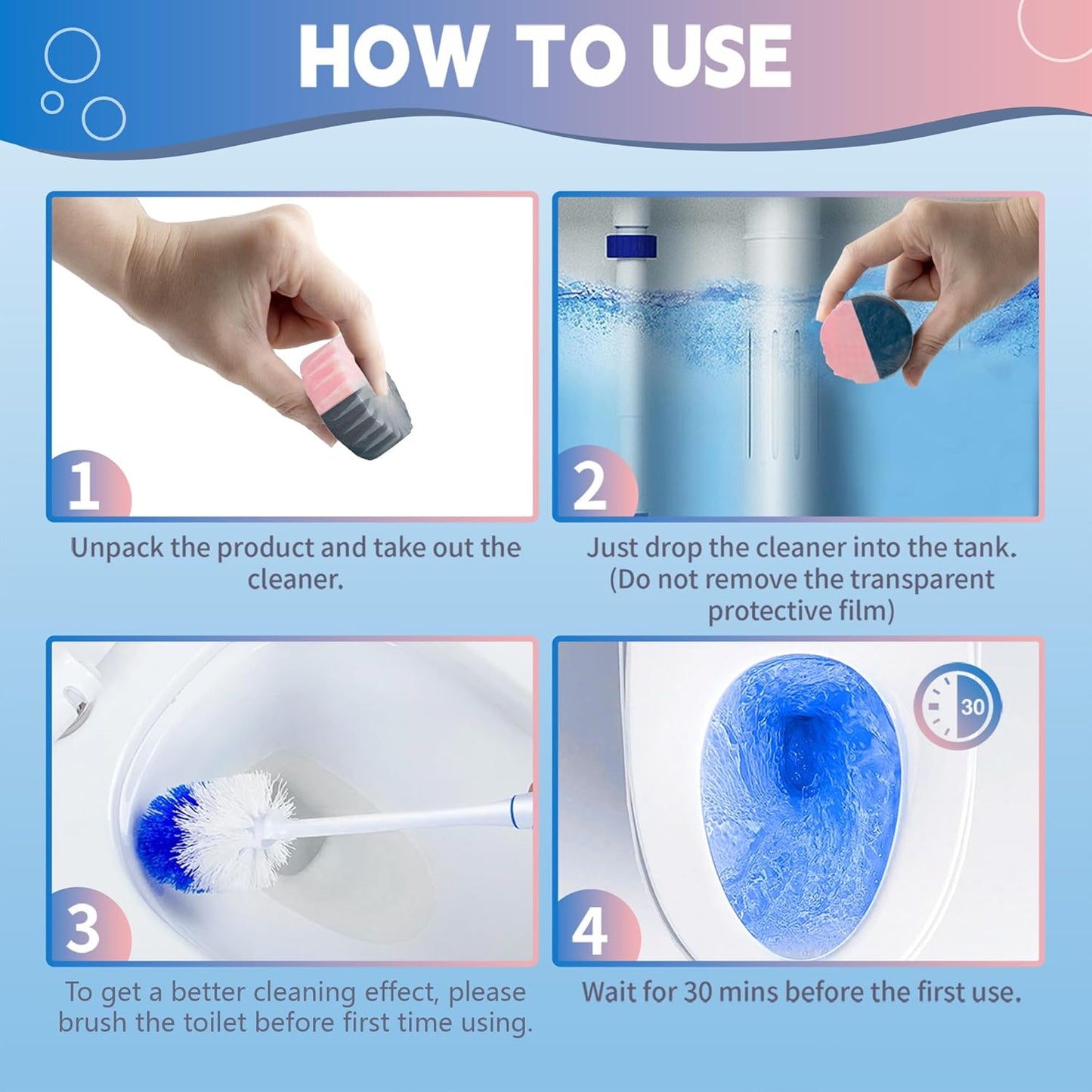 HOW TO USE

1

Unpack the product and take out the cleaner.

2

Just drop the cleaner into the tank. (Do not remove the transparent protective film)

3

To get a better cleaning effect, please brush the toilet before first time using.

4

30

Wait for 30 mins before the first use.