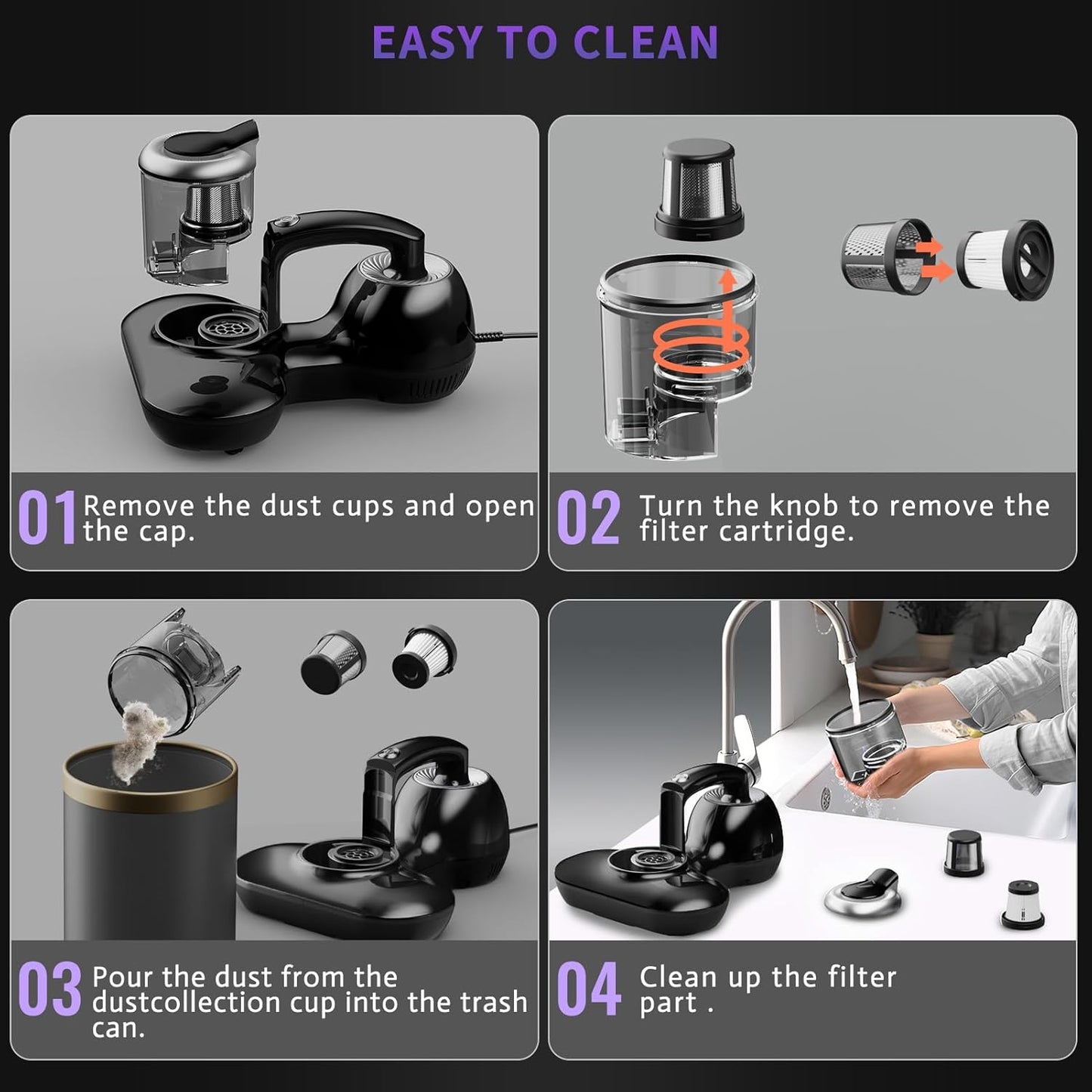 EASY TO CLEAN

01 Remove the dust cups and open the cap.

02 Turn the knob to remove the filter cartridge.

03 Pour the dust from the dustcollection cup into the trash can.

04 Clean up the filter part .