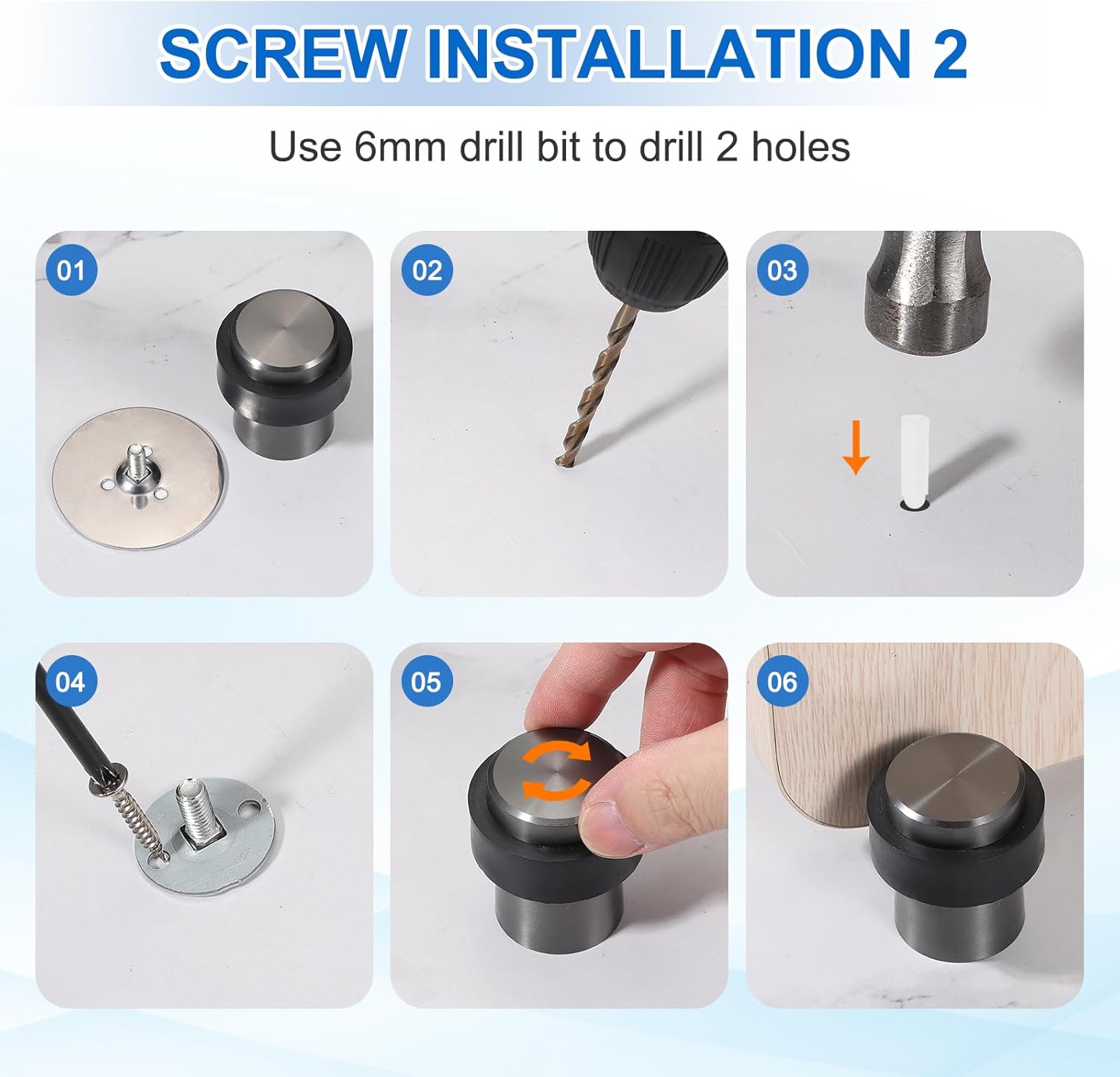 SCREW INSTALLATION 2

Use 6mm drill bit to drill 2 holes

01

02

03

04

05

06