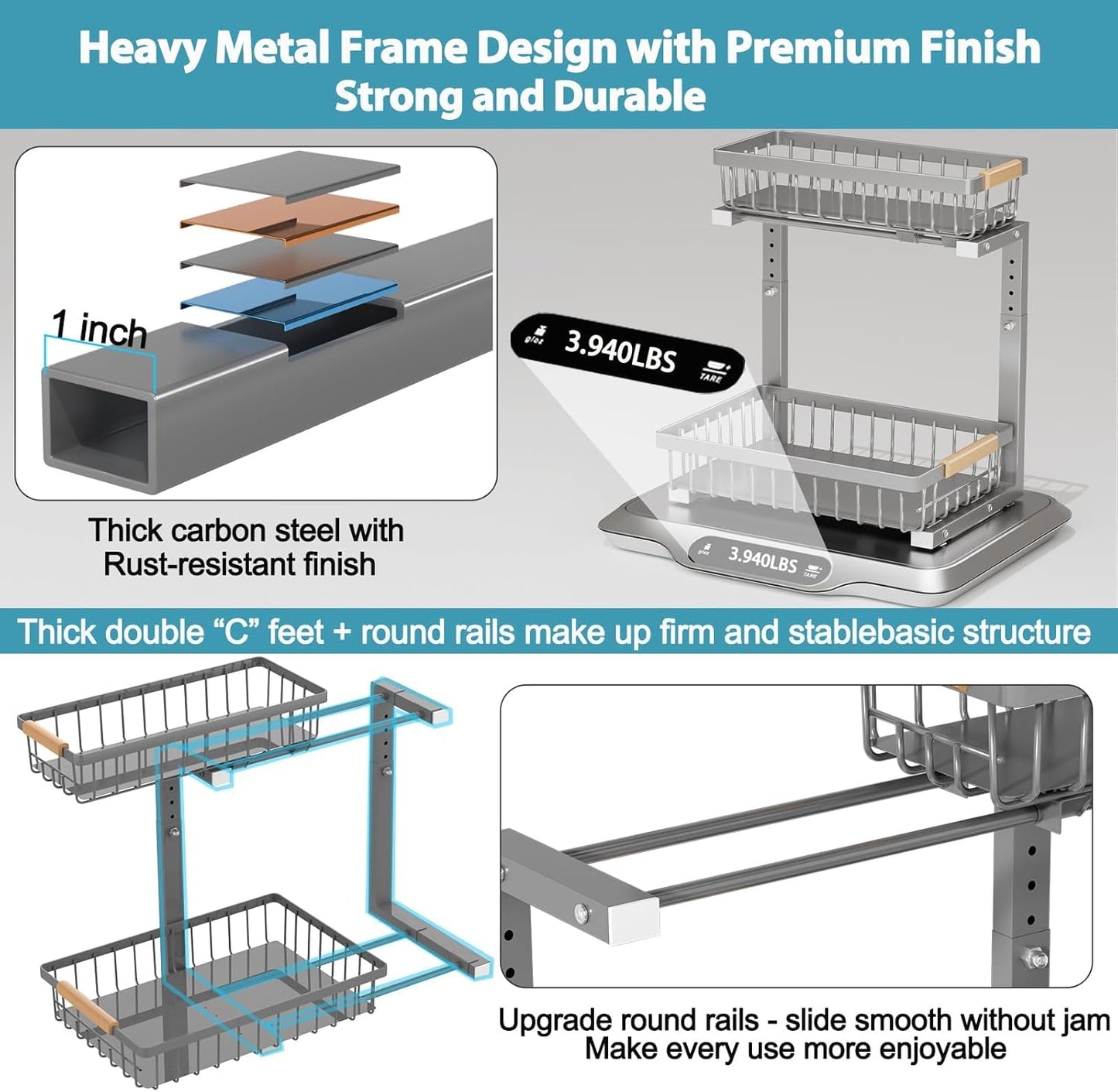 Heavy Metal Frame Design with Premium Finish
Strong and Durable

1 inch

Thick carbon steel with
Rust-resistant finish

g/oz 3.940LBS TARE

g/oz 3.940LBS TARE

Thick double “C” feet + round rails make up firm and stablebasic structure

Upgrade round rails - slide smooth without jam
Make every use more enjoyable