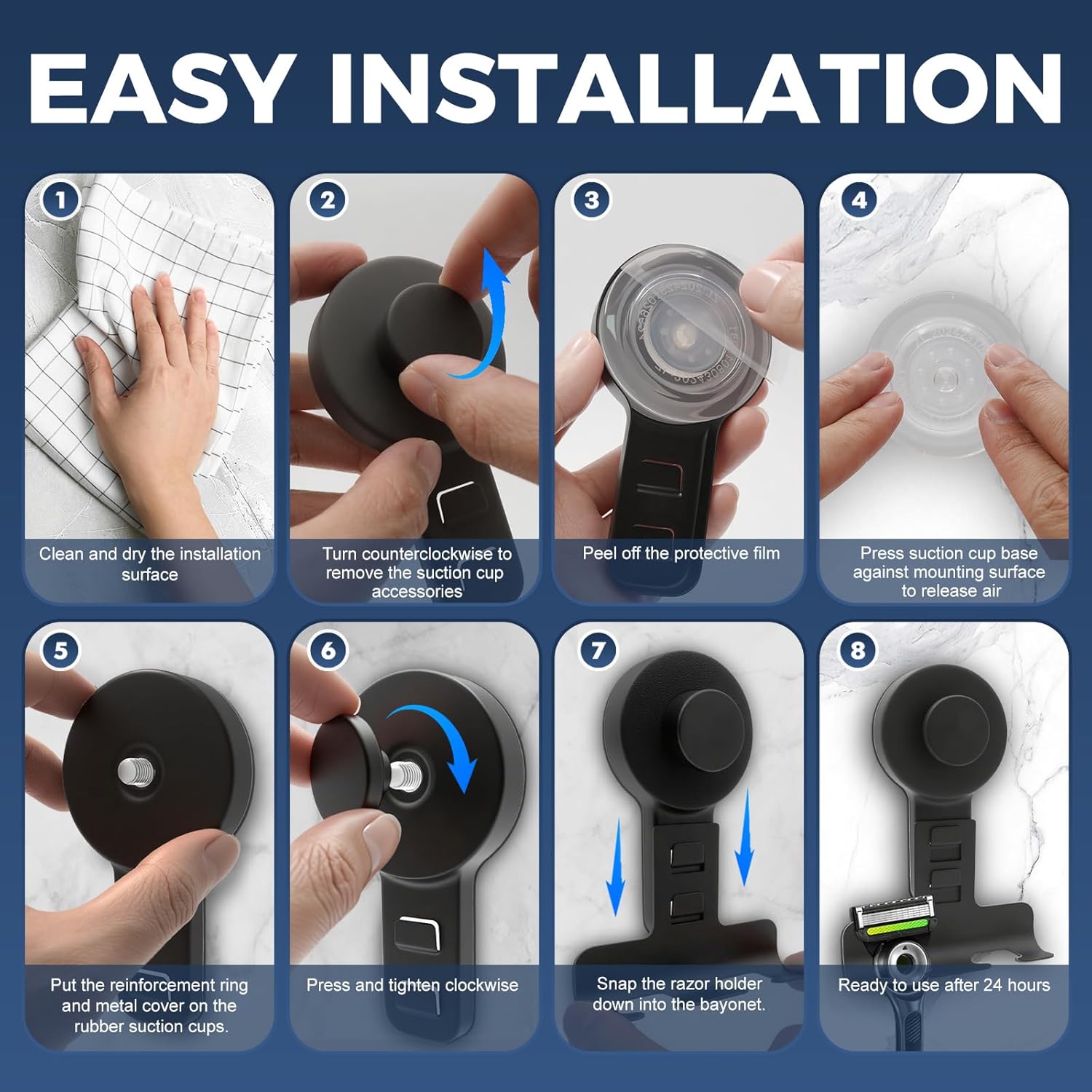 EASY INSTALLATION

1
Clean and dry the installation surface

2
Turn counterclockwise to remove the suction cup accessories

3
Peel off the protective film

4
Press suction cup base against mounting surface to release air

5
Put the reinforcement ring and metal cover on the rubber suction cups.

6
Press and tighten clockwise

7
Snap the razor holder down into the bayonet.

8
Ready to use after 24 hours