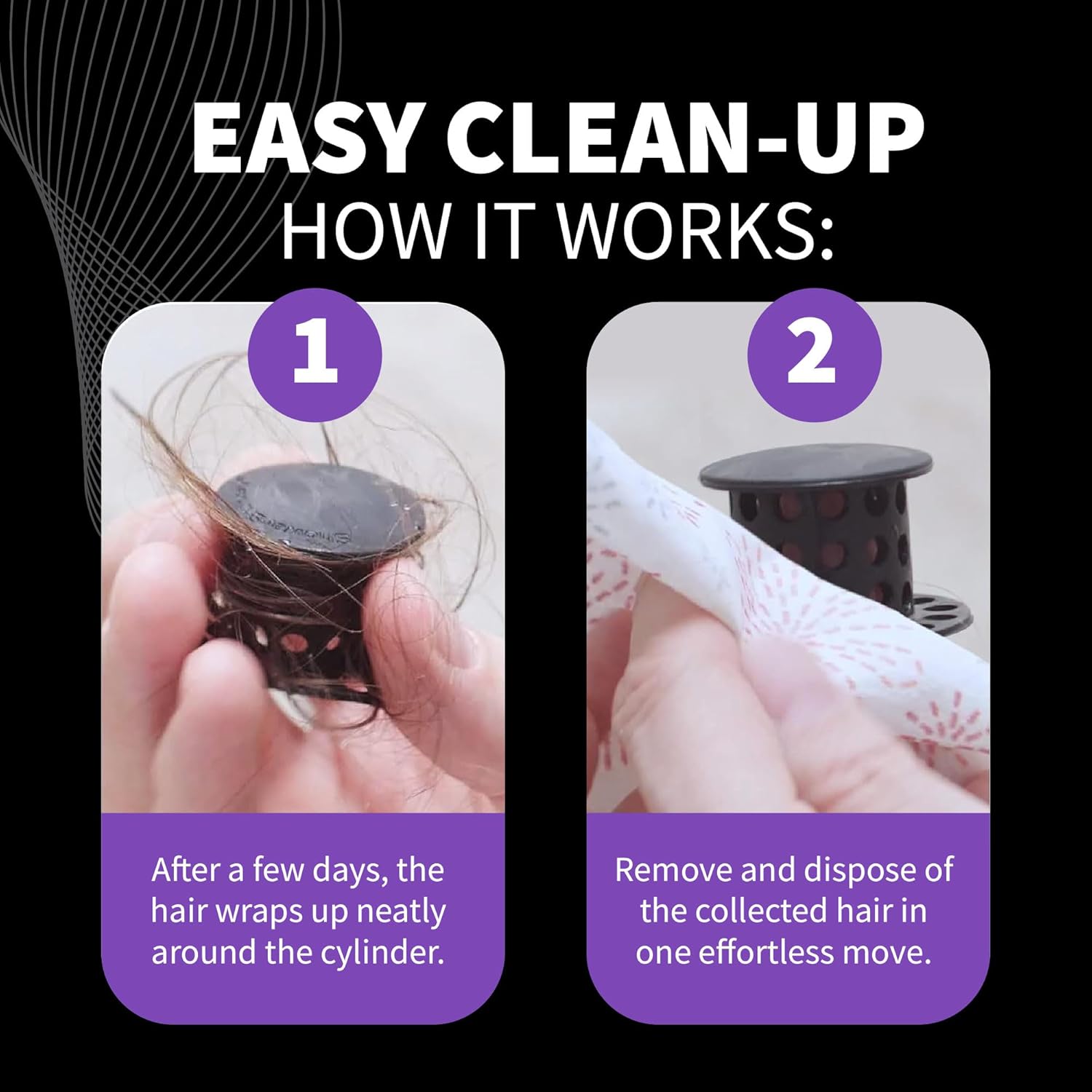 EASY CLEAN-UP
HOW IT WORKS:

1

After a few days, the hair wraps up neatly around the cylinder.

2

Remove and dispose of the collected hair in one effortless move.