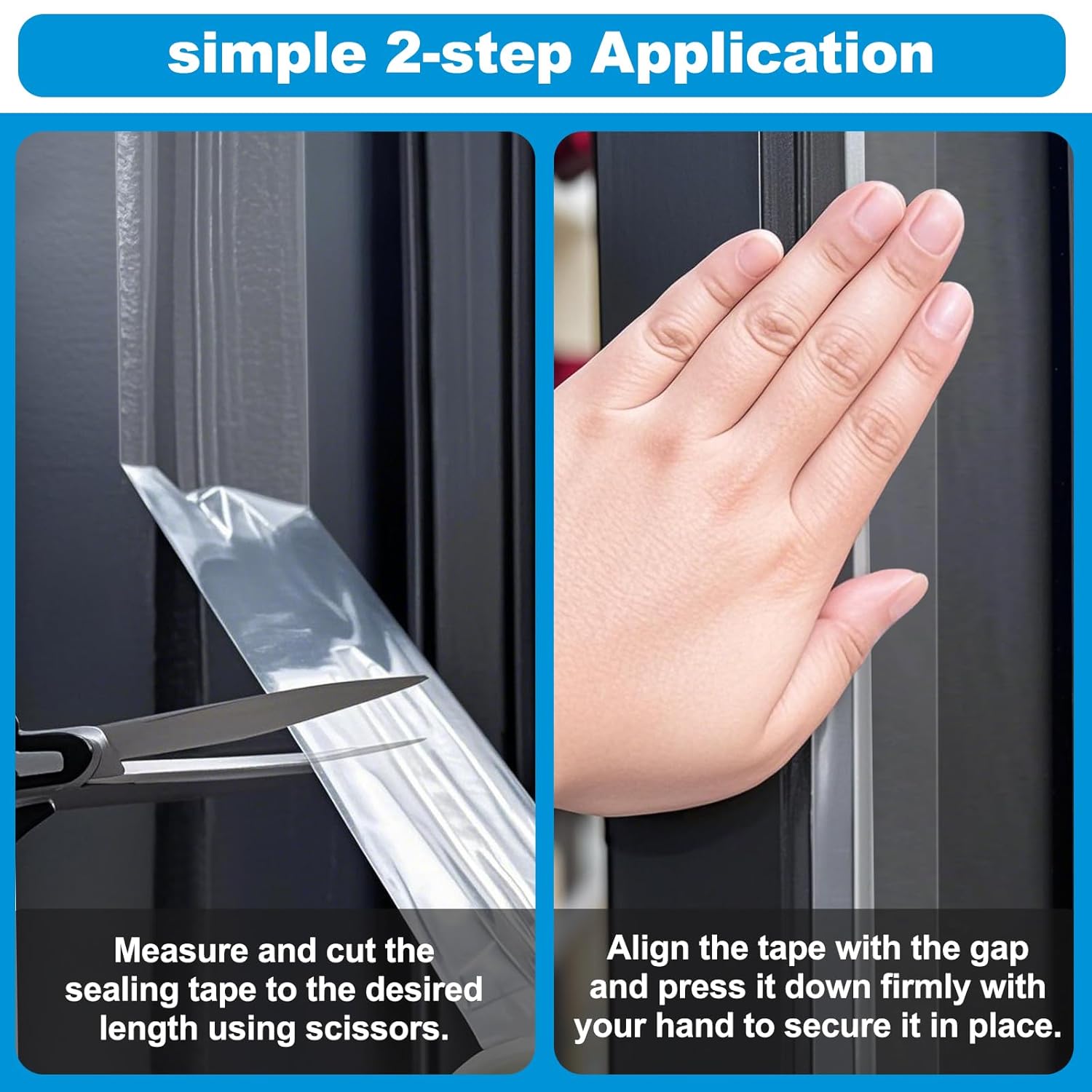 simple 2-step Application

Measure and cut the sealing tape to the desired length using scissors.

Align the tape with the gap and press it down firmly with your hand to secure it in place.