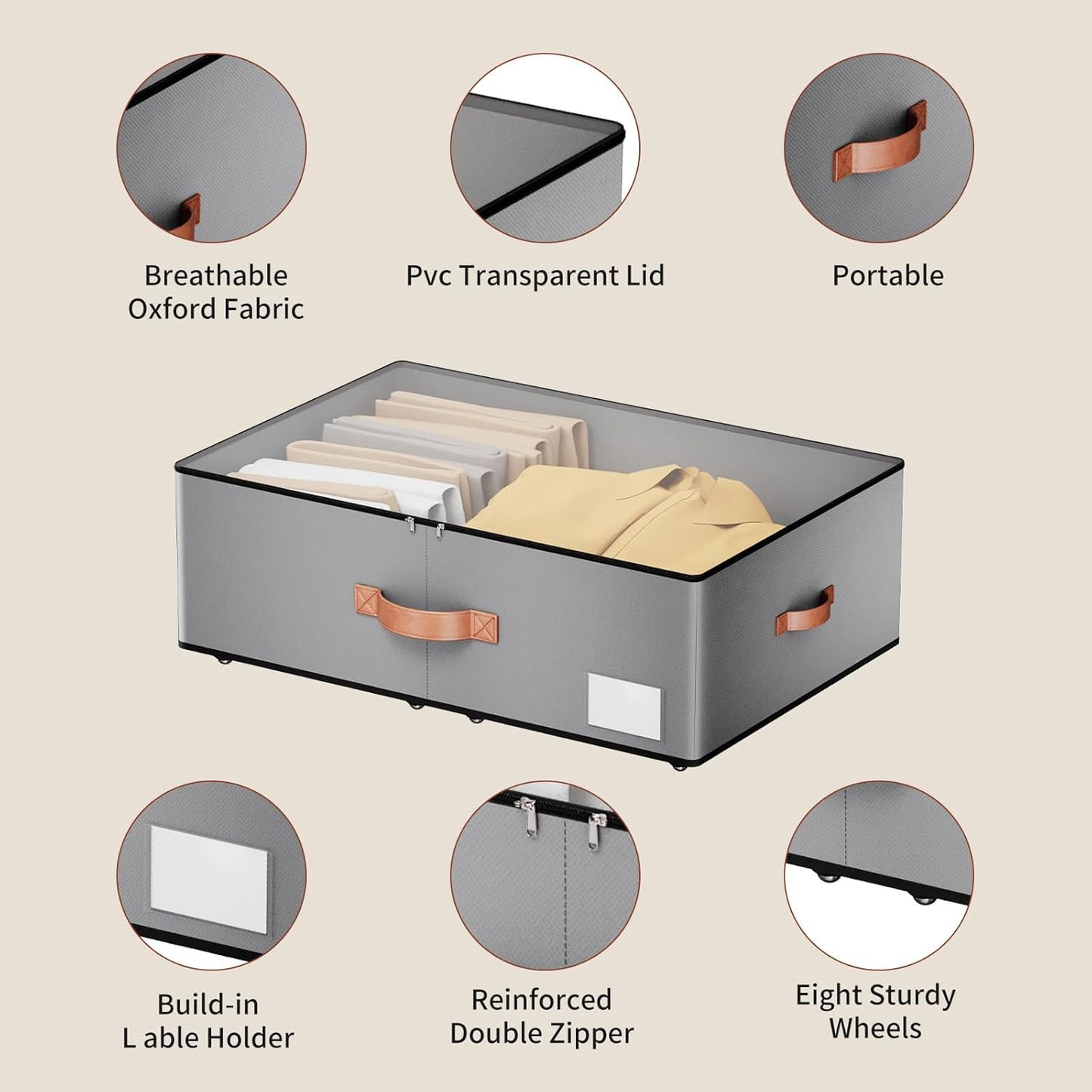 Breathable Oxford Fabric

Pvc Transparent Lid

Portable

Build-in L able Holder

Reinforced Double Zipper

Eight Sturdy Wheels