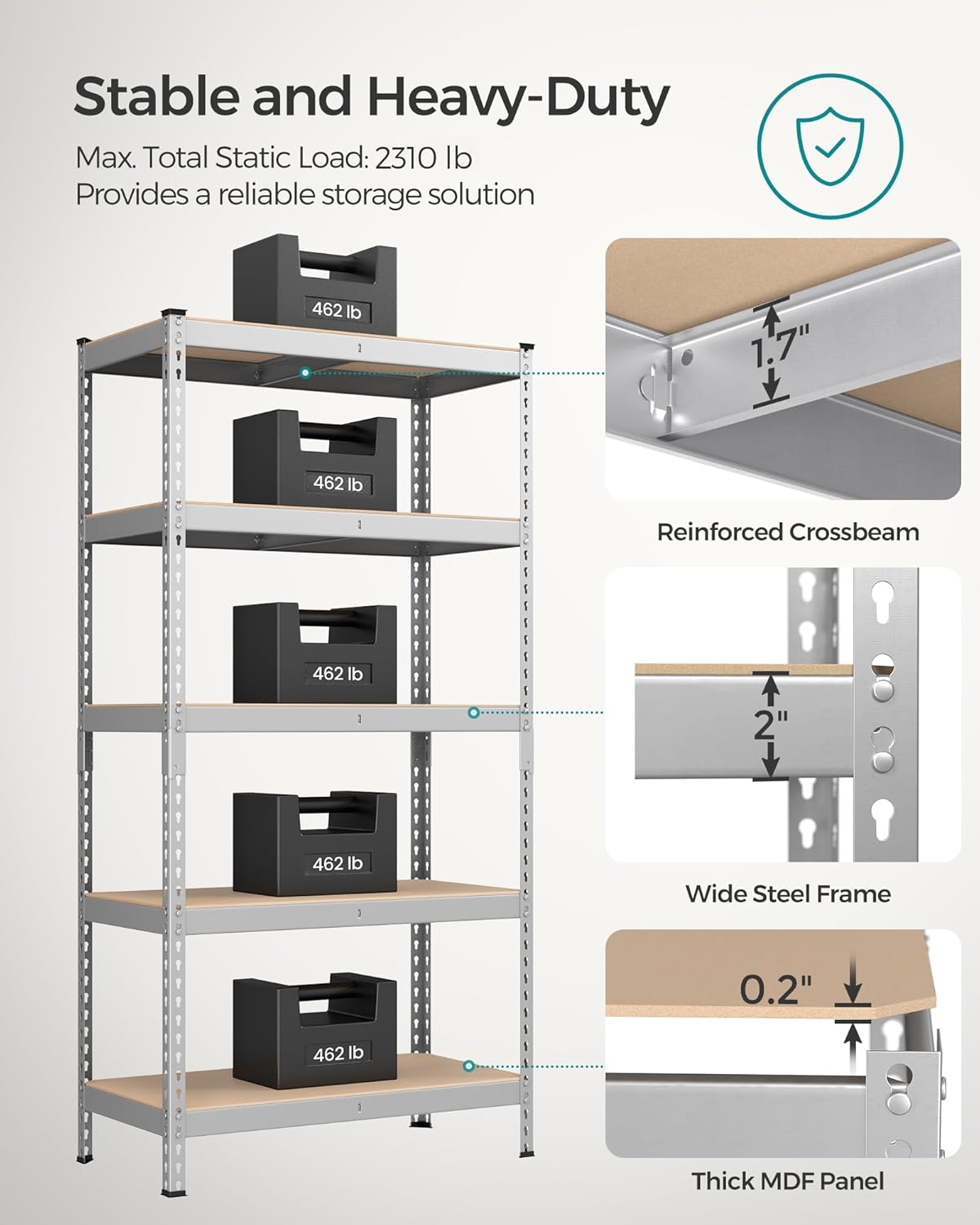 Stable and Heavy-Duty

Max. Total Static Load: 2310 lb
Provides a reliable storage solution

462 lb

462 lb

462 lb

462 lb

462 lb

1.7"

Reinforced Crossbeam

2"

Wide Steel Frame

0.2"

Thick MDF Panel