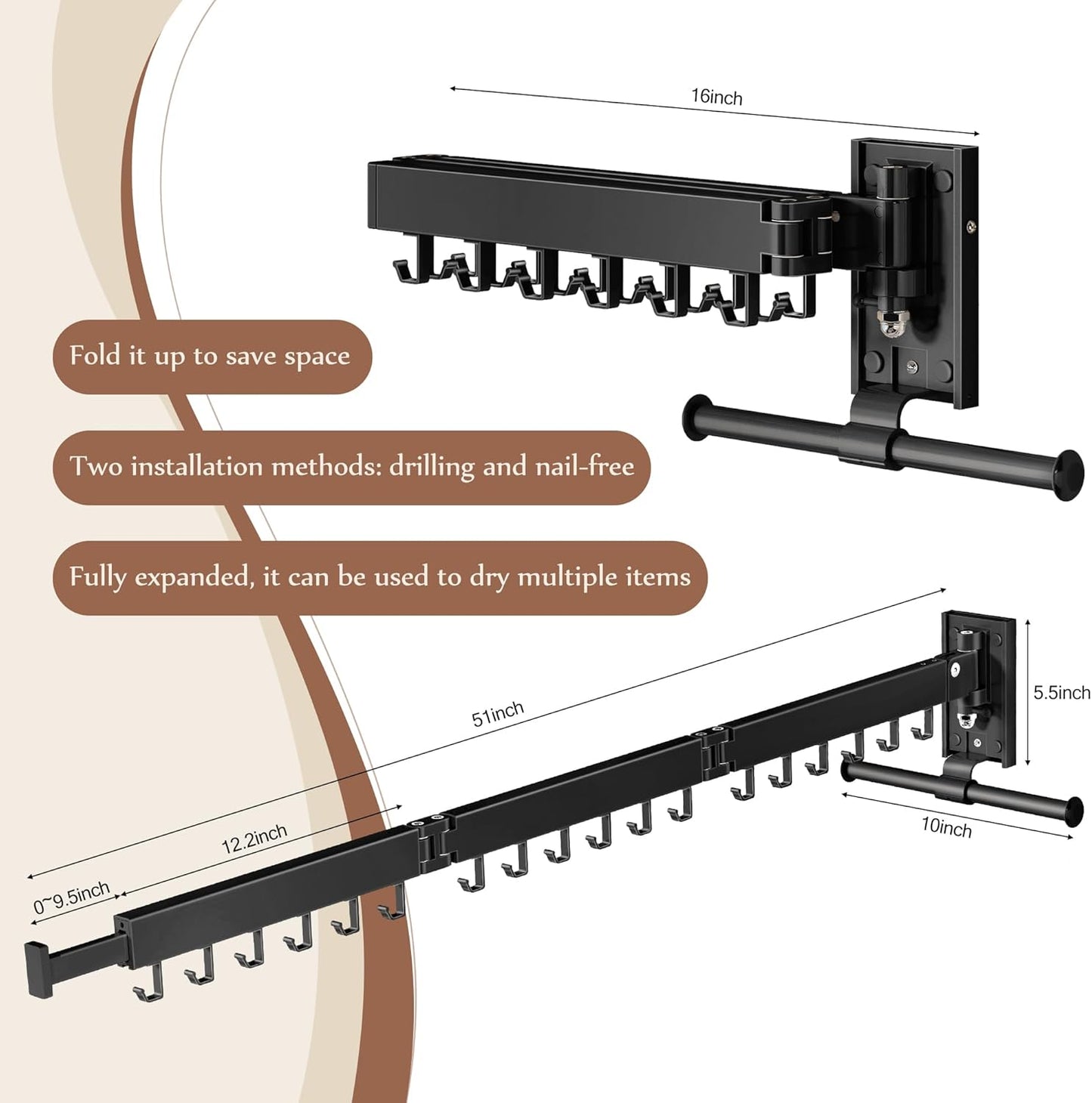 16inch

Fold it up to save space

Two installation methods: drilling and nail-free

Fully expanded, it can be used to dry multiple items

51inch

5.5inch

12.2inch

10inch

0~9.5inch