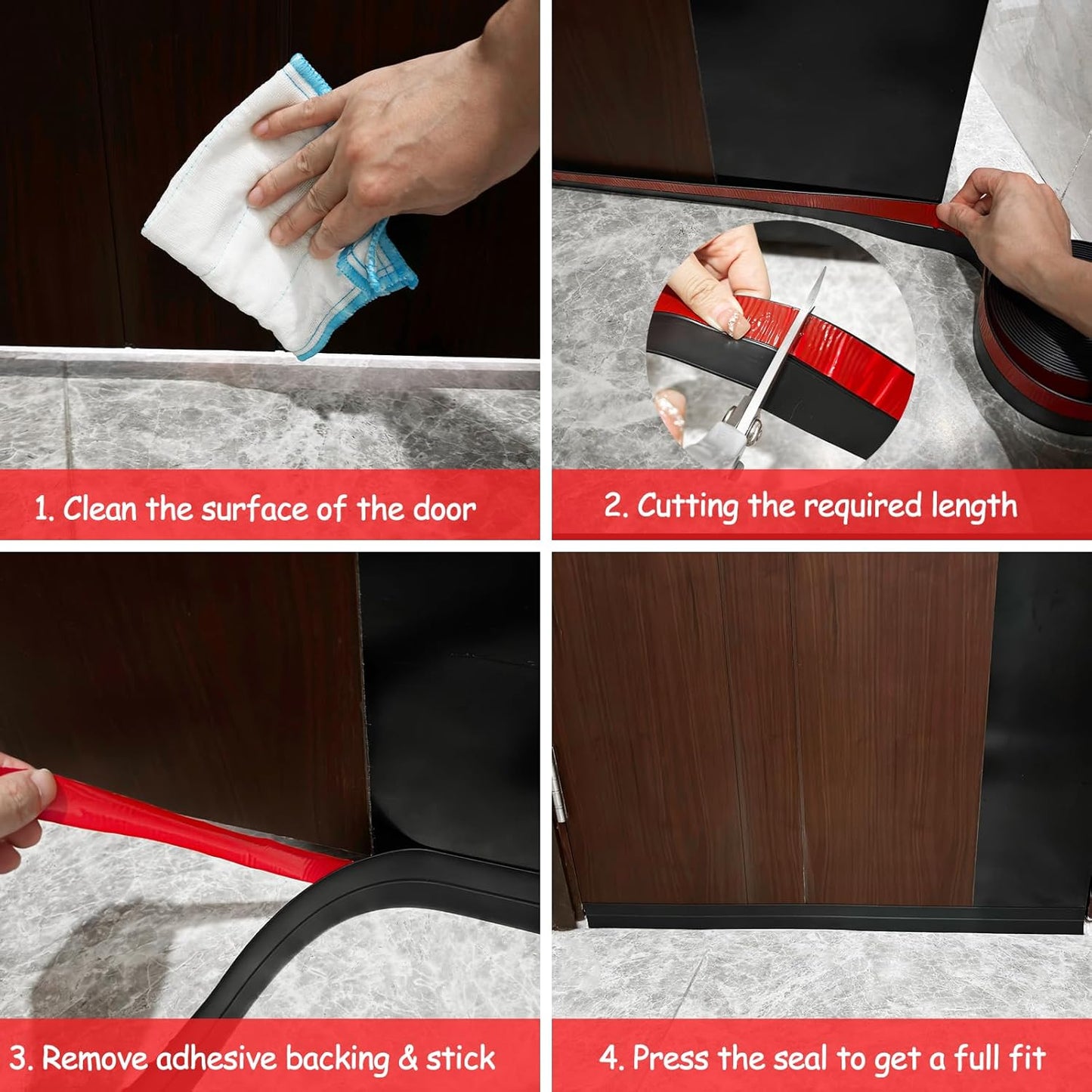 1. Clean the surface of the door

2. Cutting the required length

3. Remove adhesive backing & stick

4. Press the seal to get a full fit