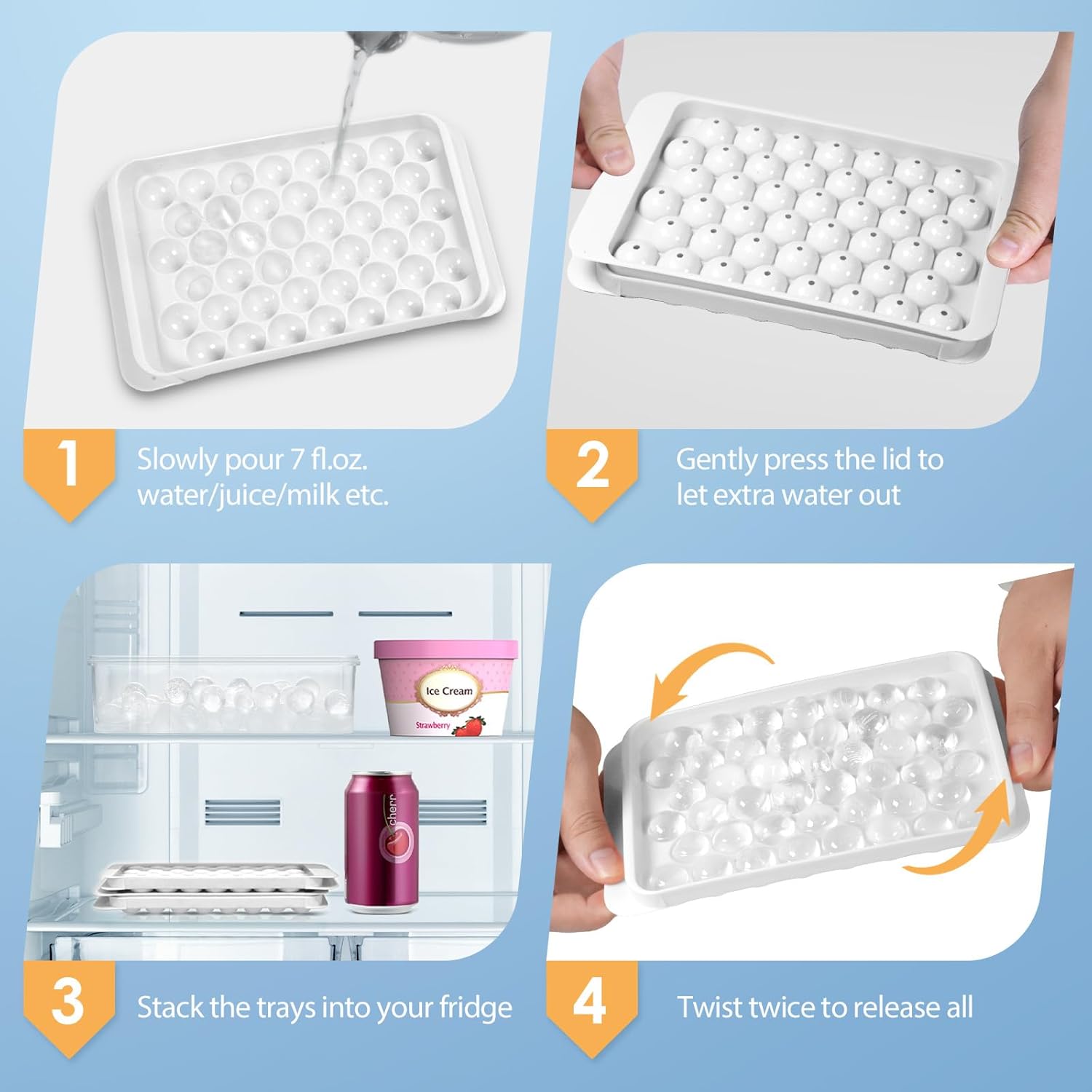 1 Slowly pour 7 fl.oz. water/juice/milk etc.

2 Gently press the lid to let extra water out

Ice Cream

Strawberry

cherr

3 Stack the trays into your fridge

4 Twist twice to release all