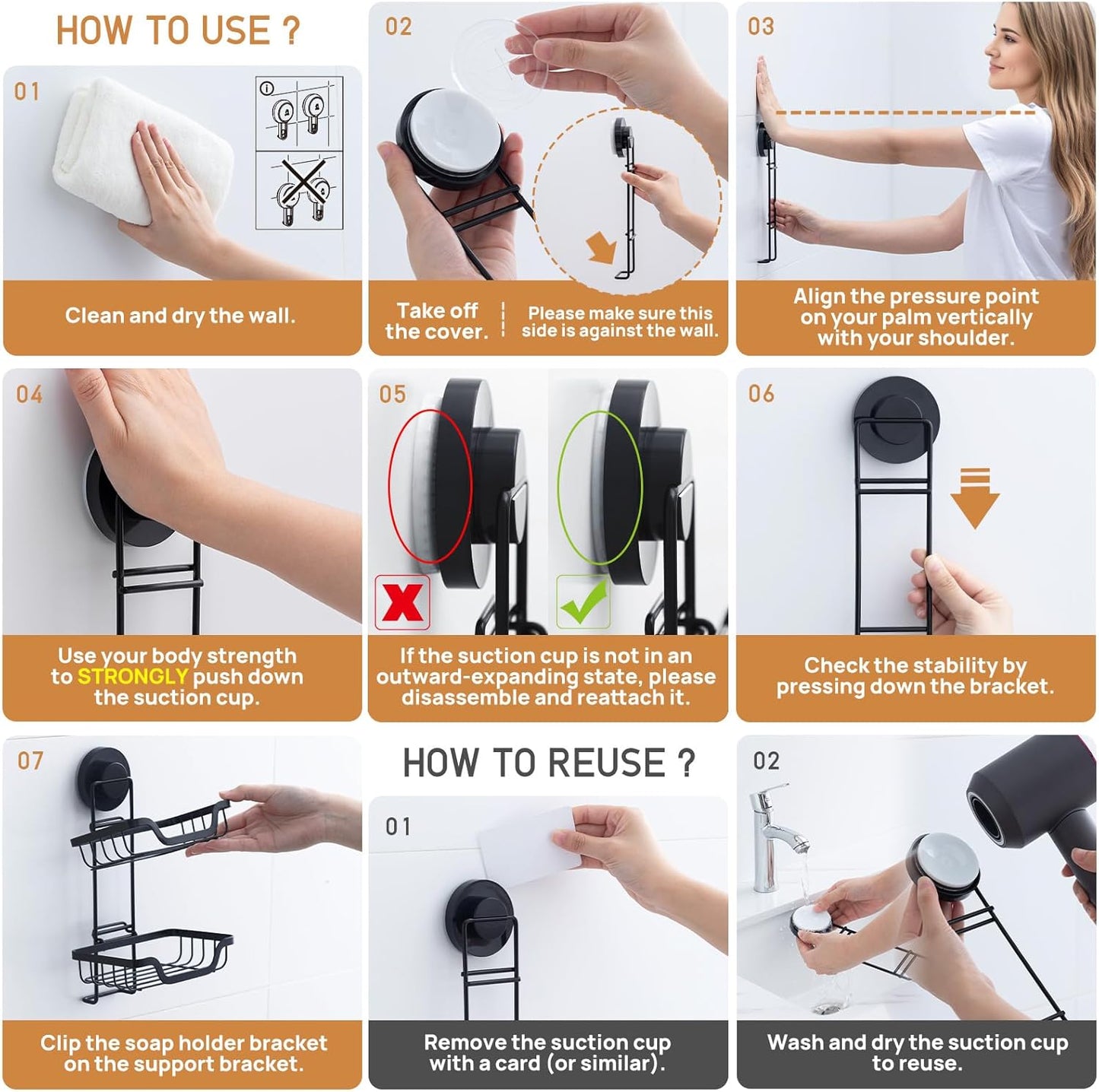 HOW TO USE ?

01

Clean and dry the wall.

02

Take off the cover.

Please make sure this side is against the wall.

03

Align the pressure point on your palm vertically with your shoulder.

04

Use your body strength to STRONGLY push down the suction cup.

05

If the suction cup is not in an outward-expanding state, please disassemble and reattach it.

06

Check the stability by pressing down the bracket.

07

Clip the soap holder bracket on the support bracket.

HOW TO REUSE ?

01

Remove the suction cup with a card (or similar).

02

Wash and dry the suction cup to reuse.