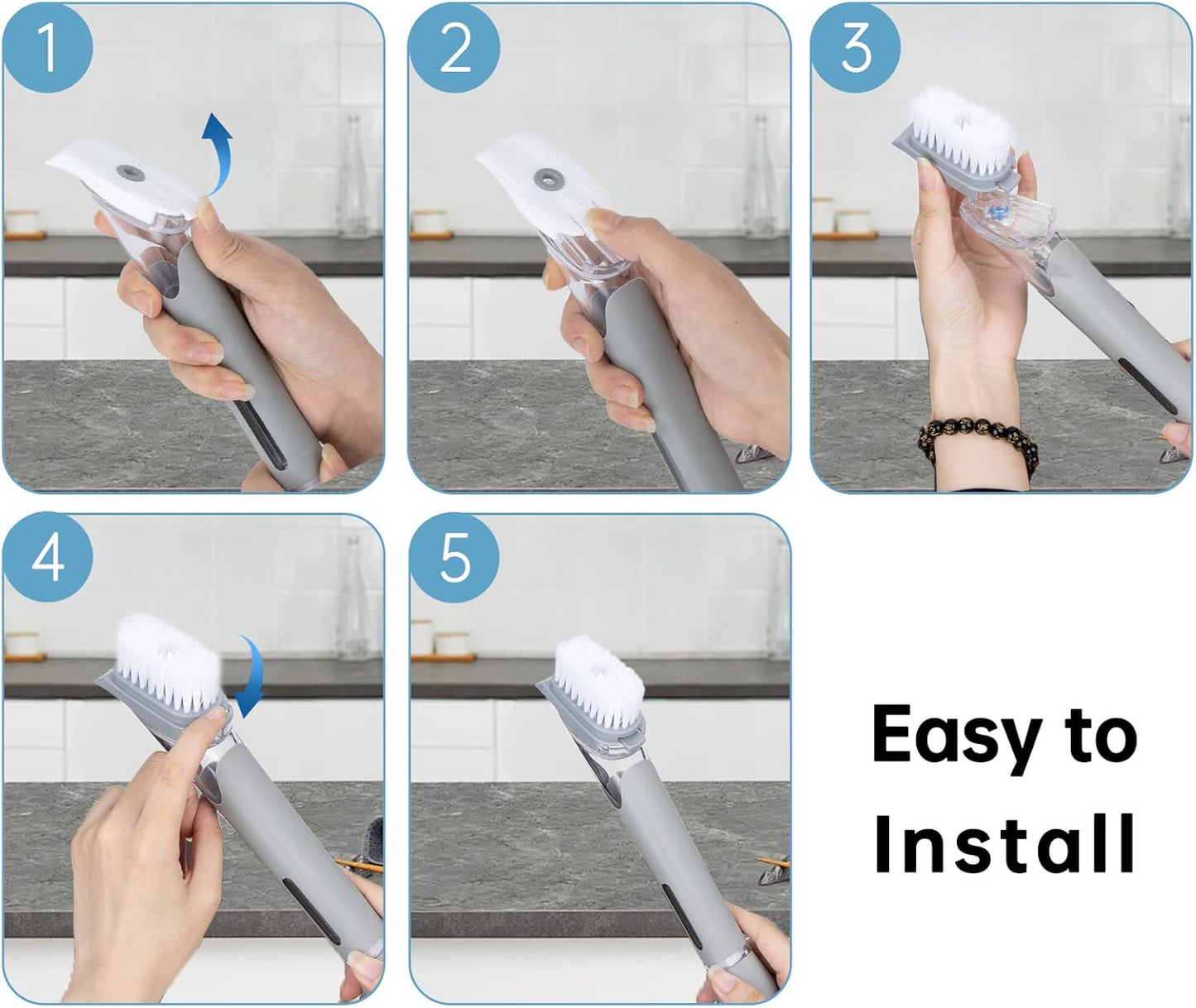 1

2

3

4

5

Easy to Install