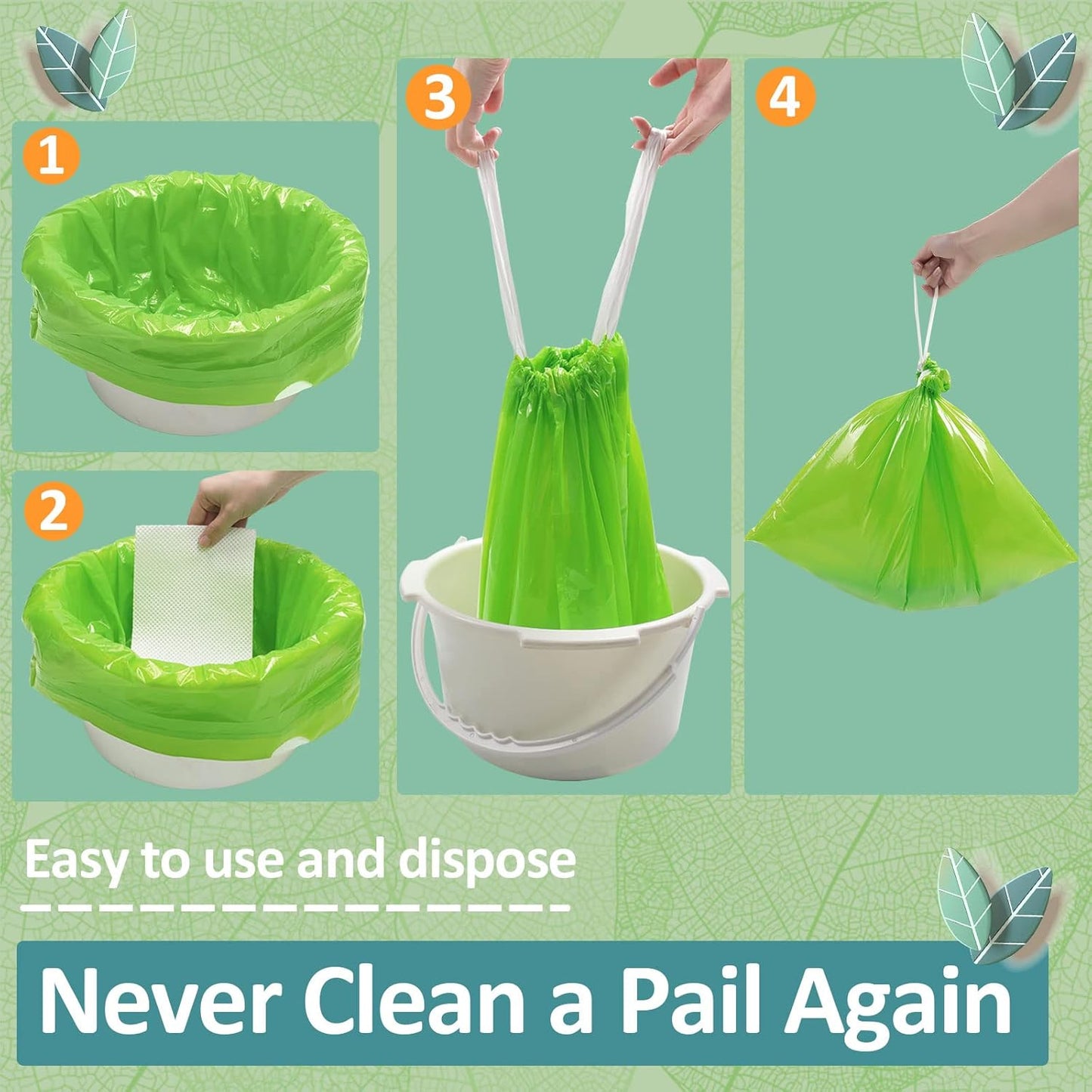 1

2

3

4

Easy to use and dispose

Never Clean a Pail Again