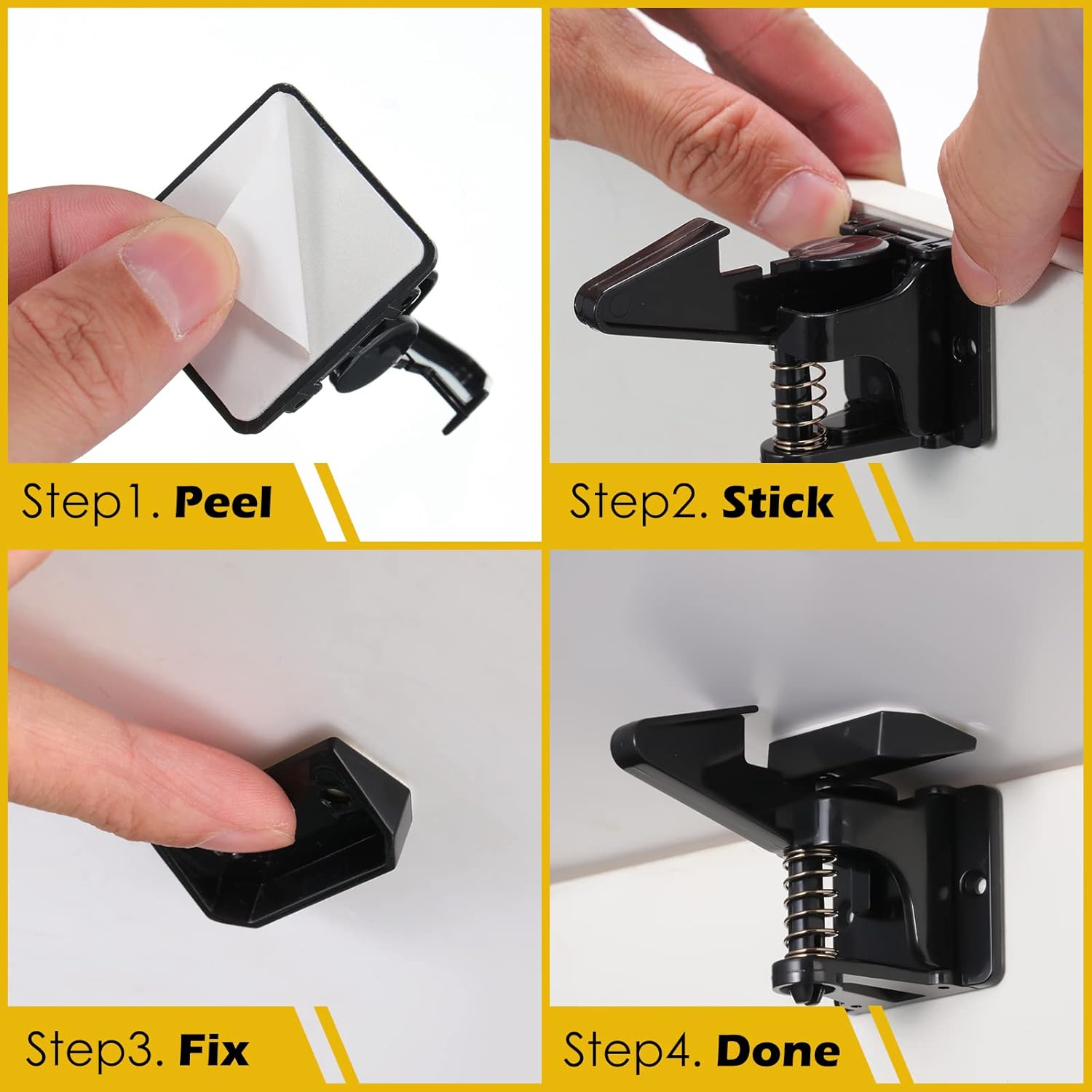 Step1. Peel

Step2. Stick

Step3. Fix

Step4. Done