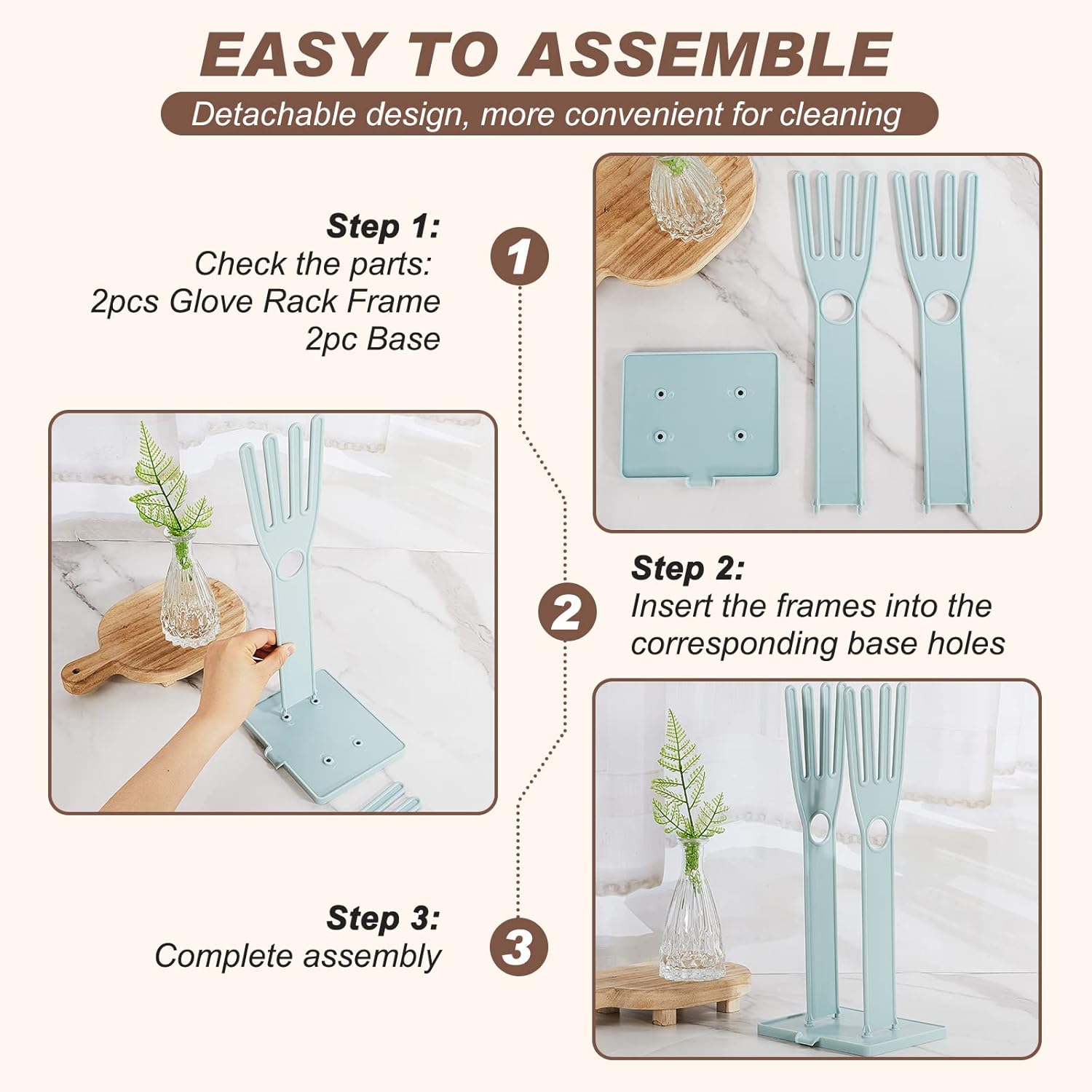 EASY TO ASSEMBLE

Detachable design, more convenient for cleaning

Step 1:
Check the parts:
2pcs Glove Rack Frame
2pc Base

1

2

Step 2:
Insert the frames into the corresponding base holes

Step 3:
Complete assembly

3