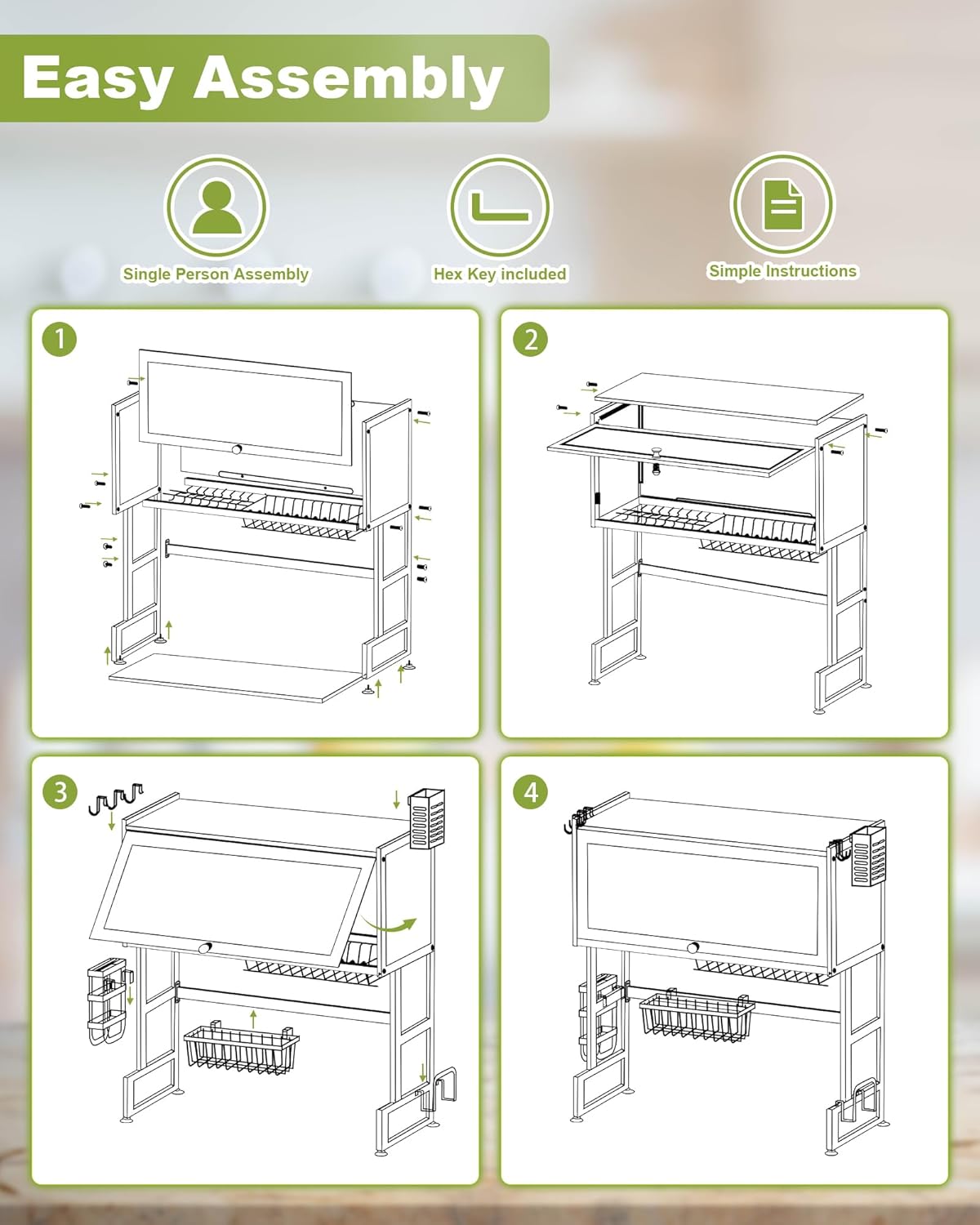 Easy Assembly

Single Person Assembly

Hex Key included

Simple Instructions

1

2

3

4