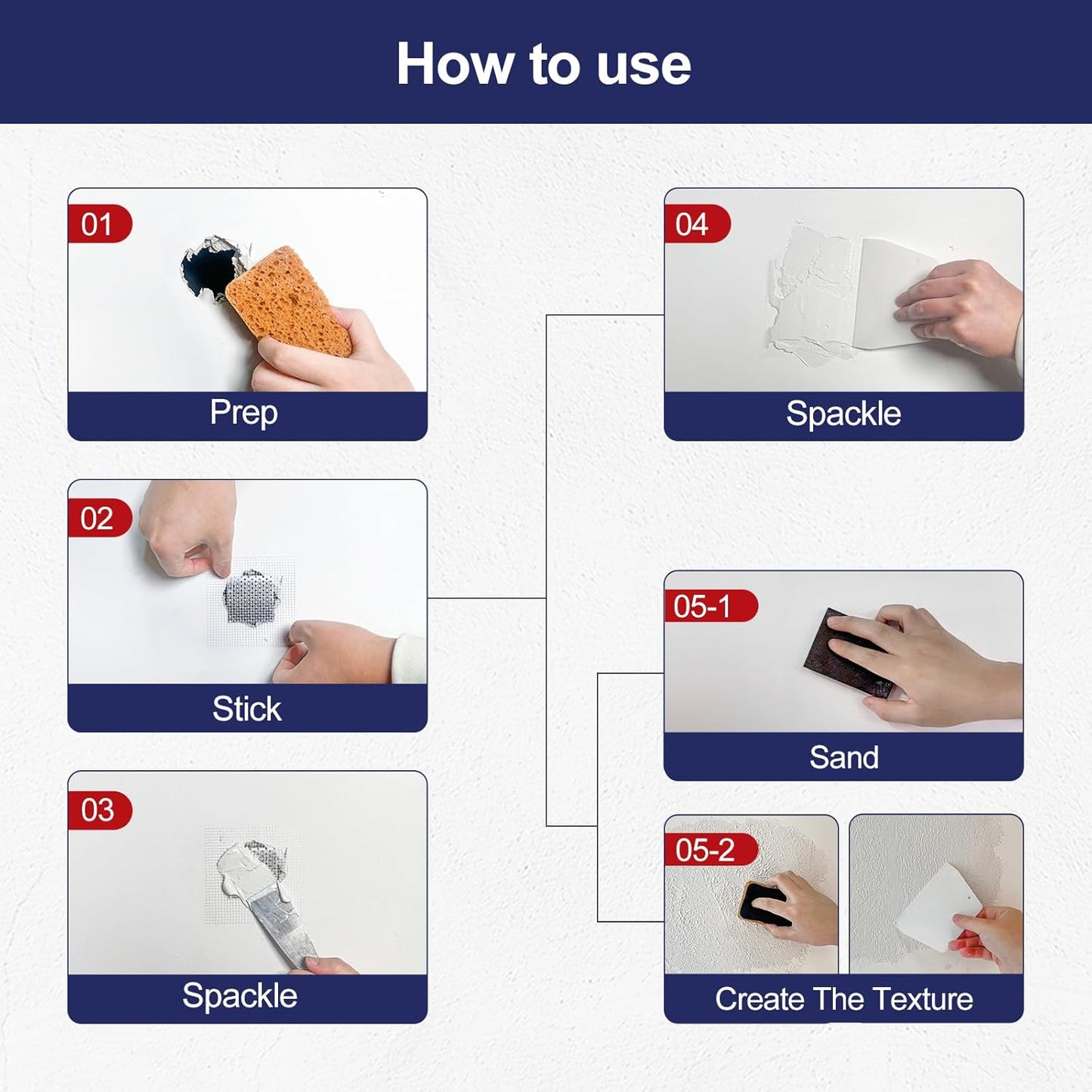 How to use

01
Prep

02
Stick

03
Spackle

04
Spackle

05-1
Sand

05-2
Create The Texture