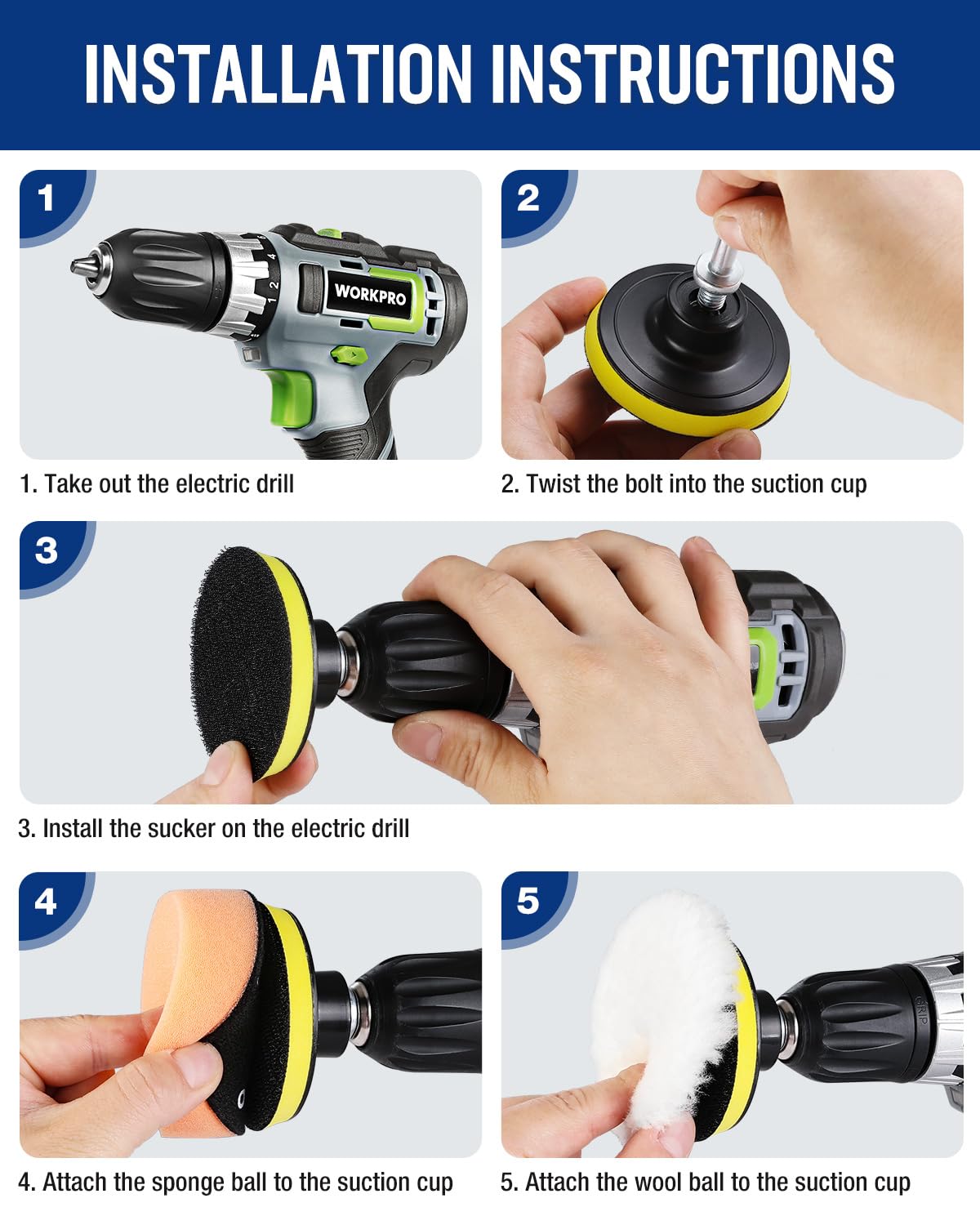 INSTALLATION INSTRUCTIONS

1

WORKPRO

1 2 3 4

1. Take out the electric drill

2

2. Twist the bolt into the suction cup

3

3. Install the sucker on the electric drill

4

4. Attach the sponge ball to the suction cup

5

GRIP

5. Attach the wool ball to the suction cup