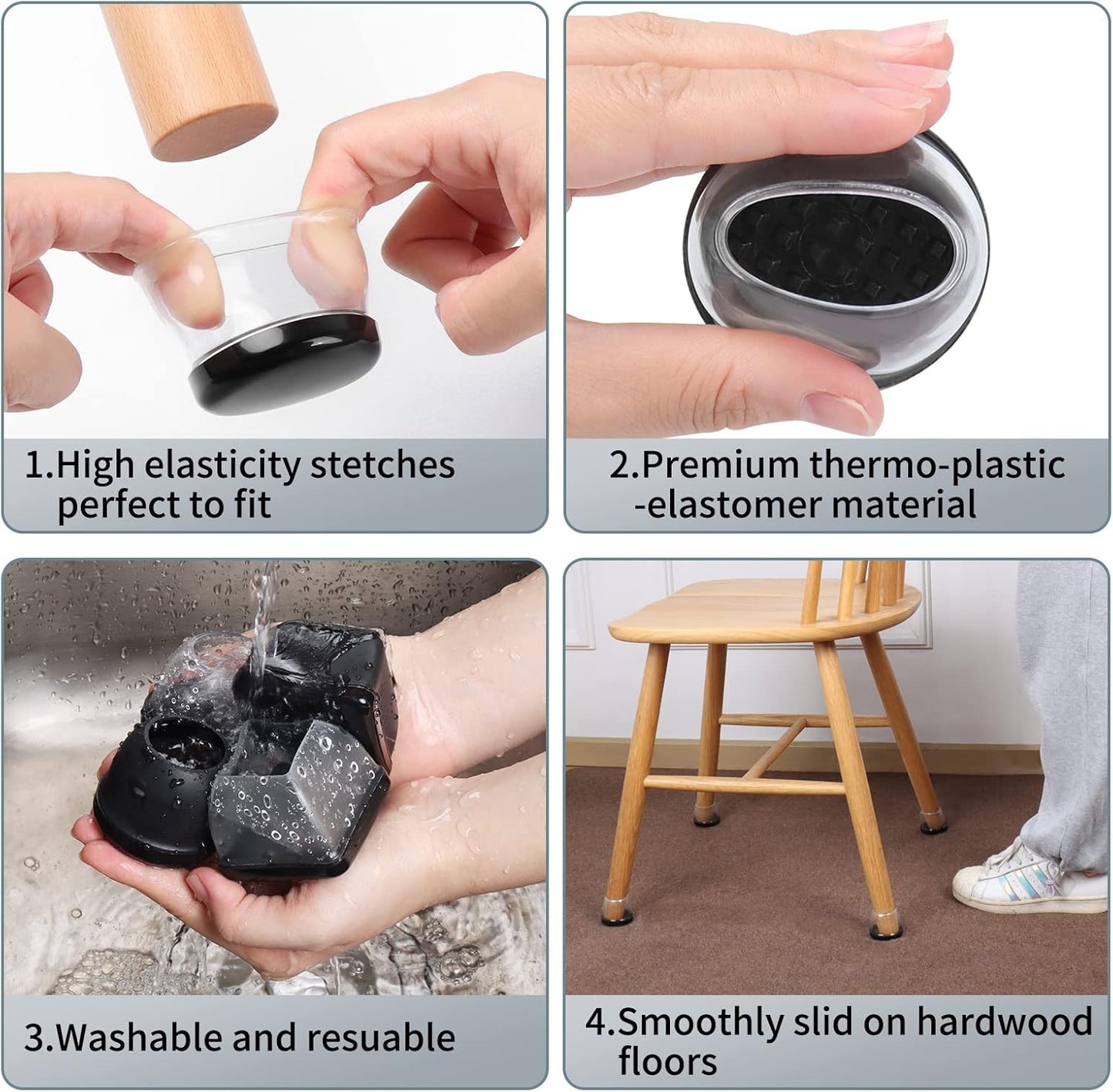 1.High elasticity stetches perfect to fit

2.Premium thermo-plastic -elastomer material

3.Washable and resuable

4.Smoothly slid on hardwood floors