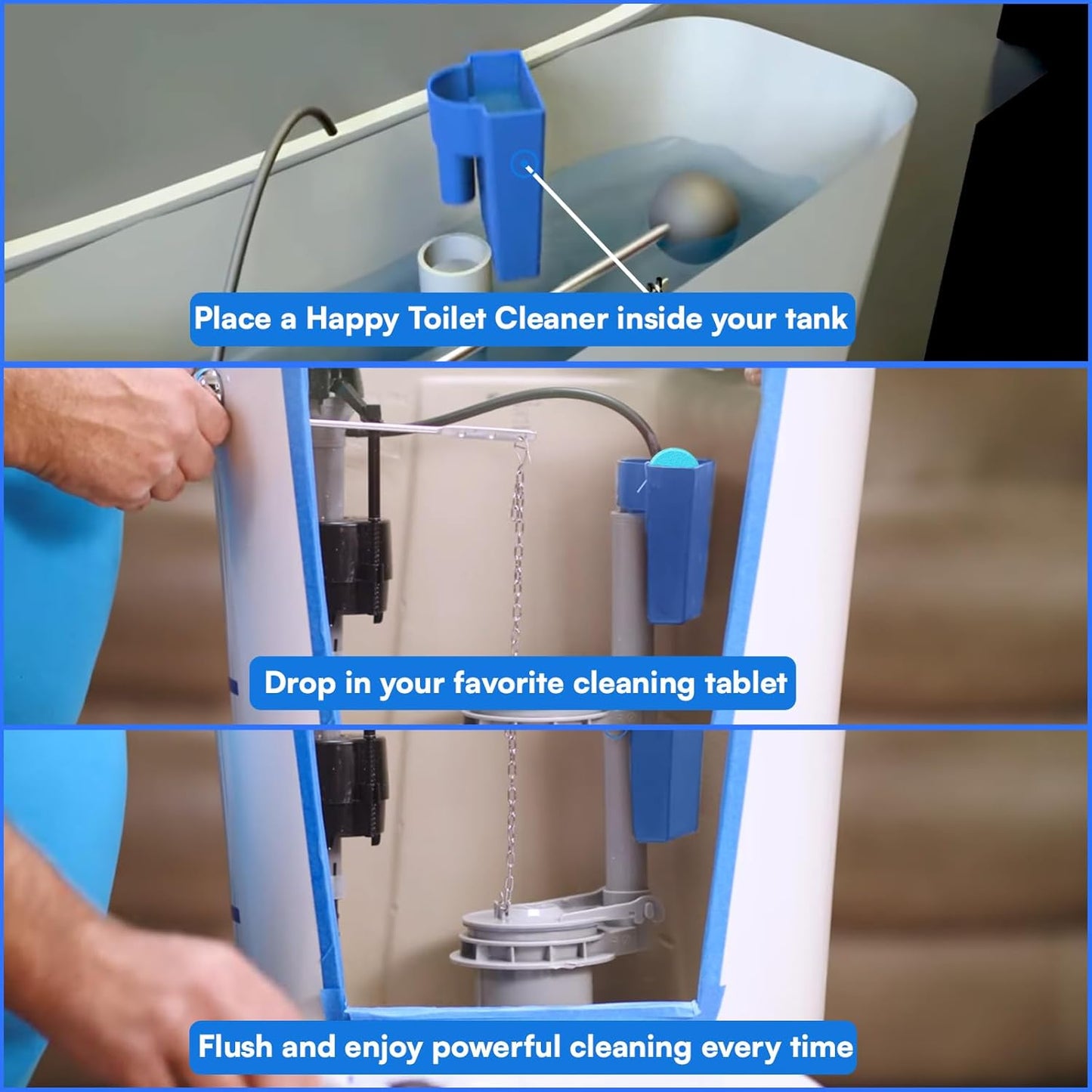 Place a Happy Toilet Cleaner inside your tank

Drop in your favorite cleaning tablet

Flush and enjoy powerful cleaning every time