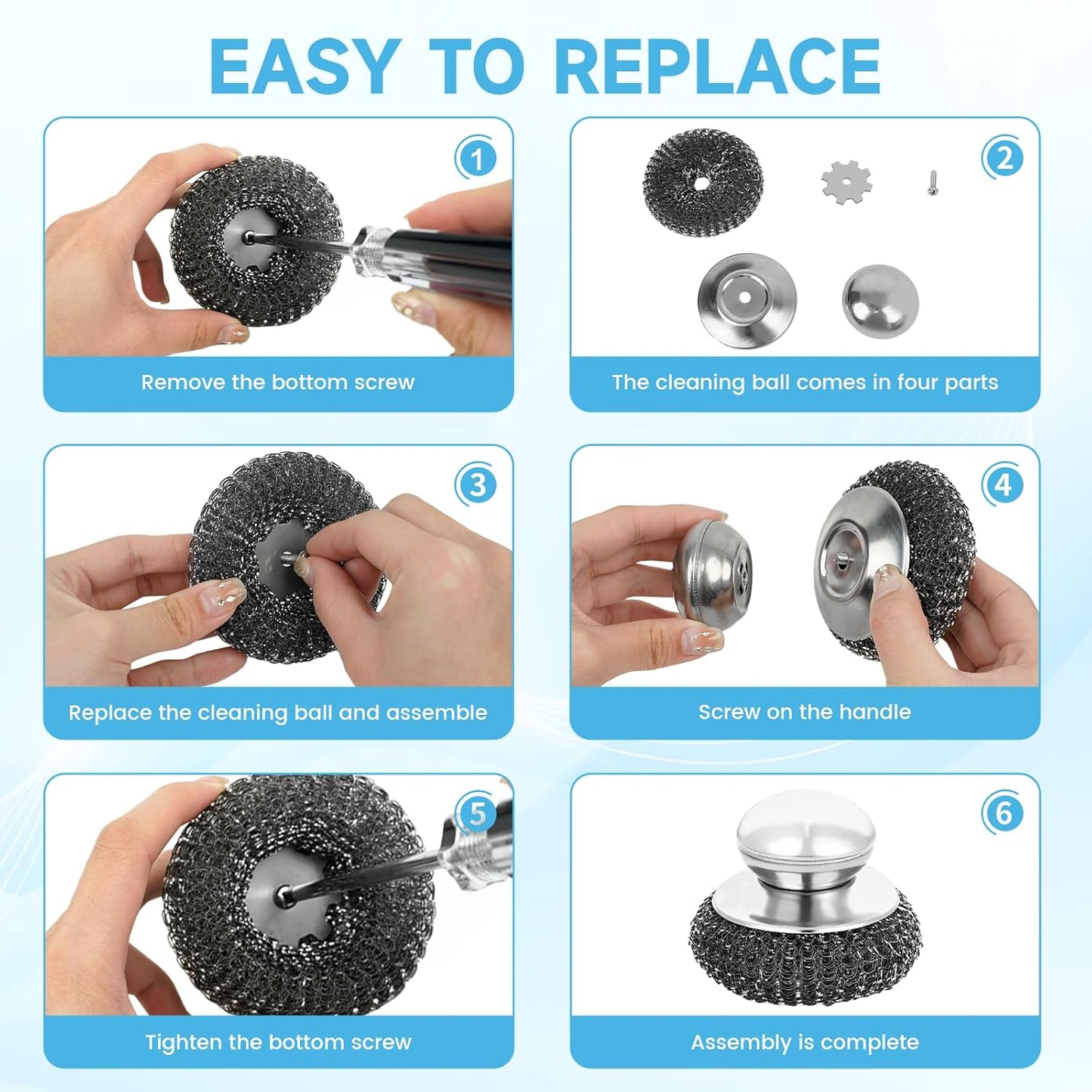 EASY TO REPLACE

1
Remove the bottom screw

2
The cleaning ball comes in four parts

3
Replace the cleaning ball and assemble

4
Screw on the handle

5
Tighten the bottom screw

6
Assembly is complete