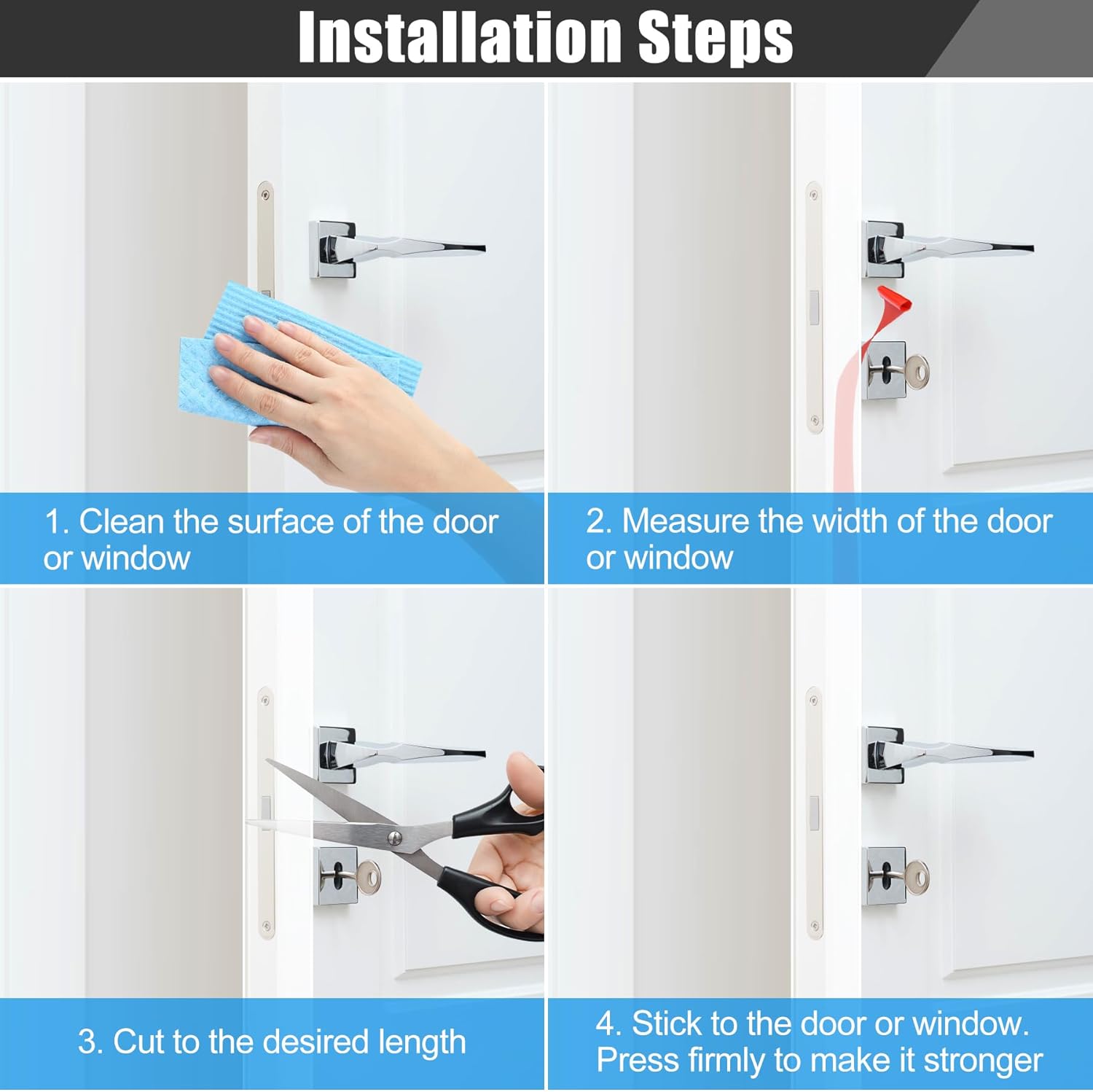 Installation Steps

1. Clean the surface of the door or window

2. Measure the width of the door or window

3. Cut to the desired length

4. Stick to the door or window. Press firmly to make it stronger