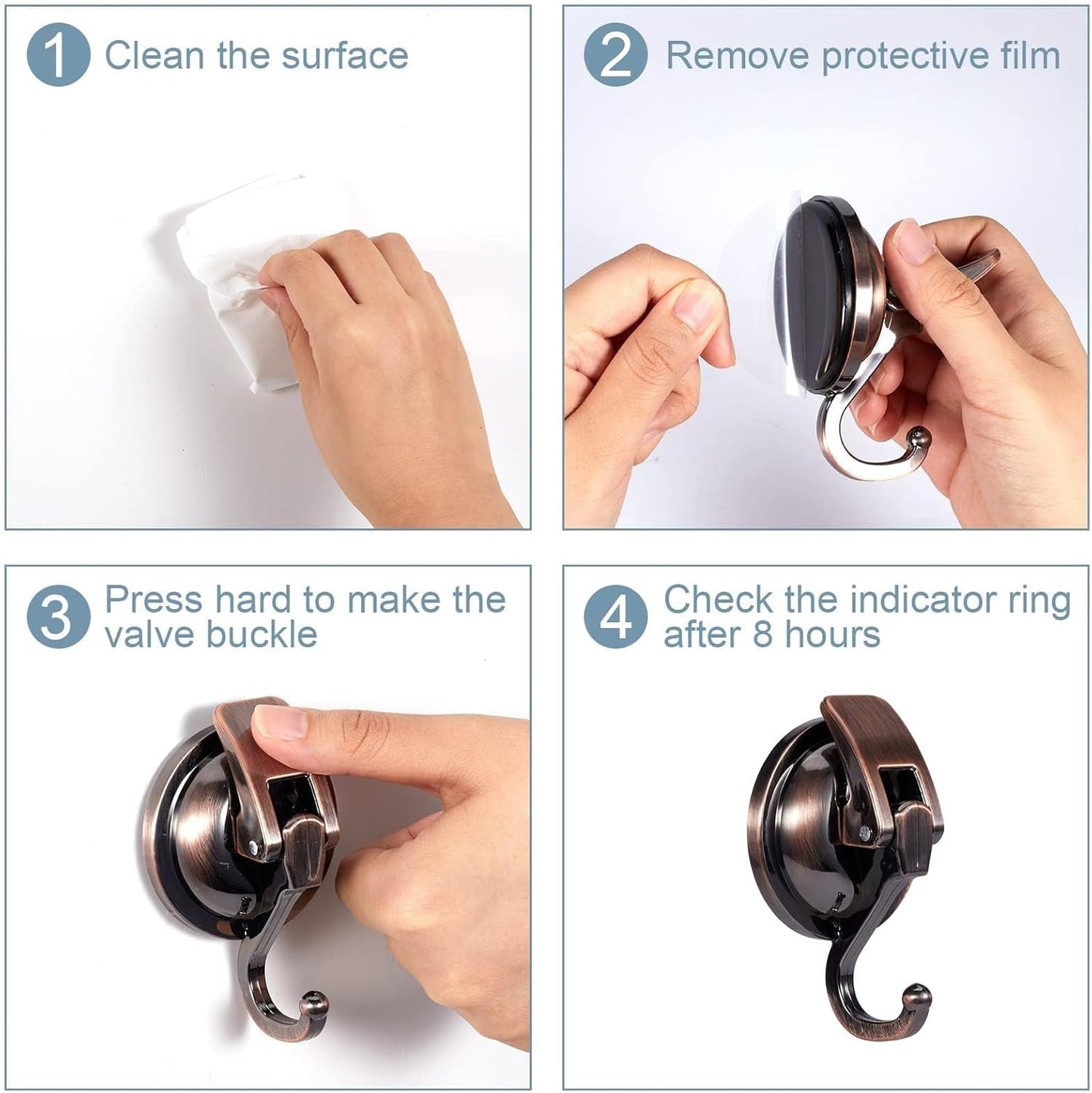 1 Clean the surface

2 Remove protective film

3 Press hard to make the valve buckle

4 Check the indicator ring after 8 hours