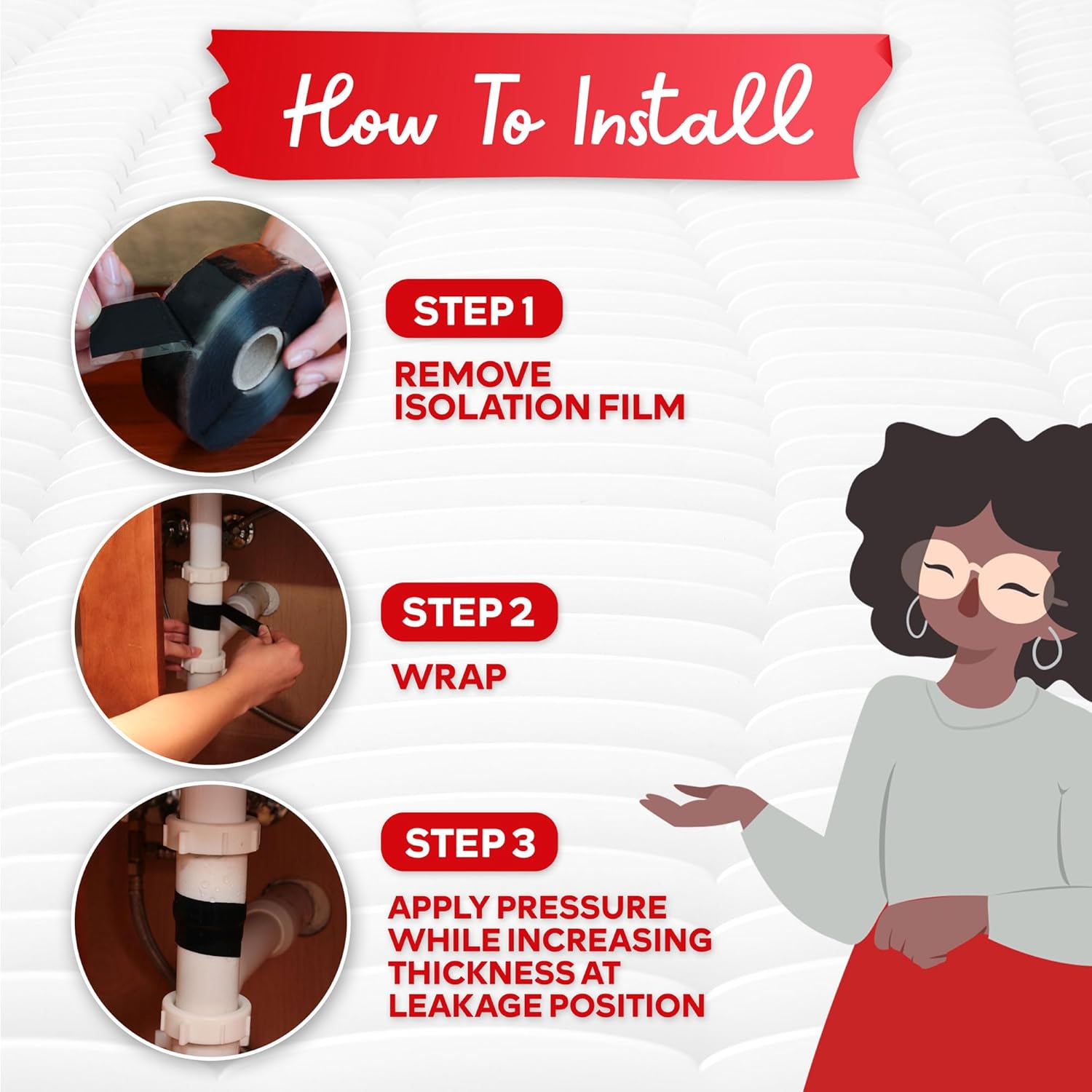 How To Install

STEP 1

REMOVE ISOLATION FILM

STEP 2

WRAP

STEP 3

APPLY PRESSURE WHILE INCREASING THICKNESS AT LEAKAGE POSITION