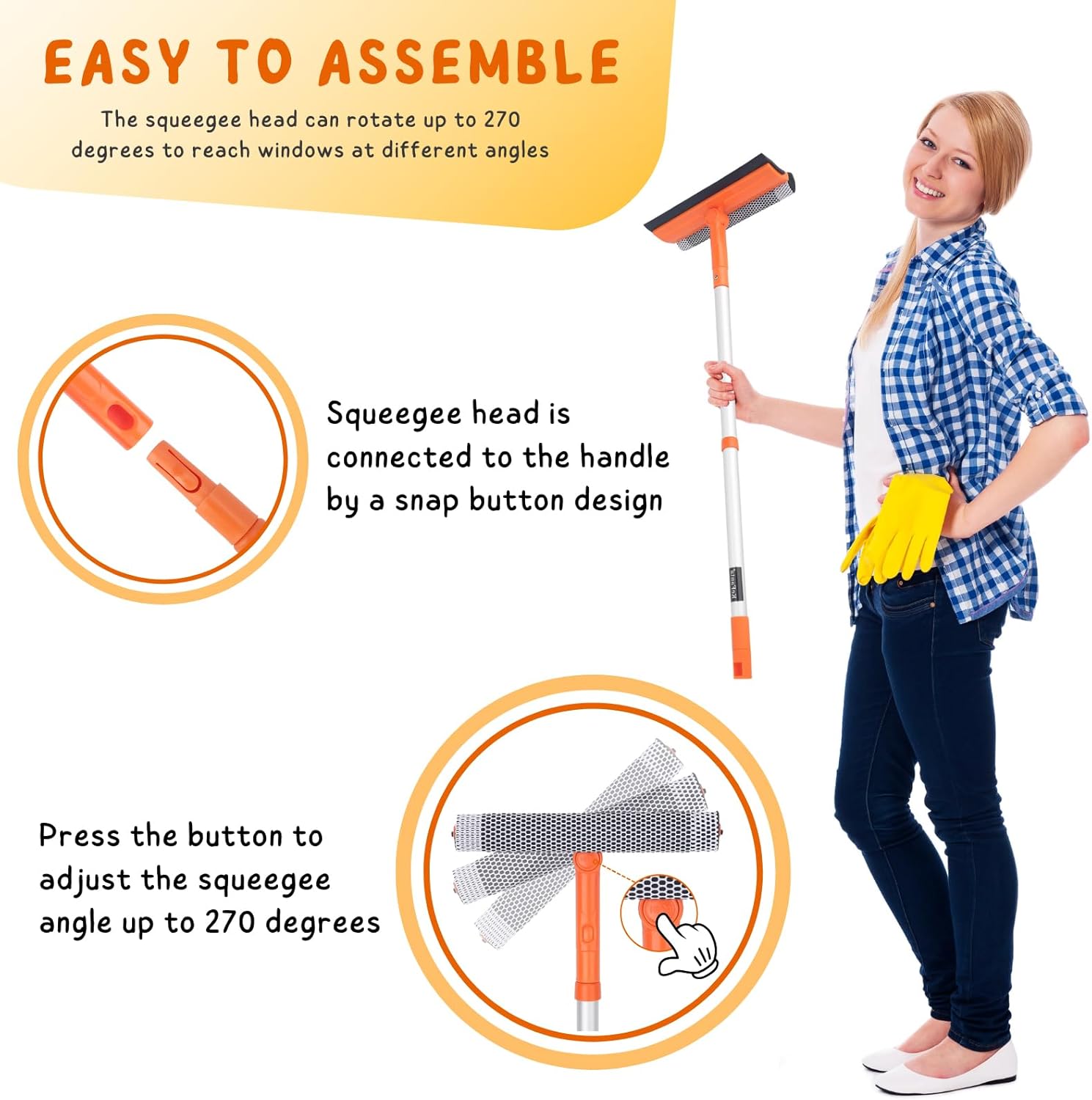 EASY TO ASSEMBLE

The squeegee head can rotate up to 270 degrees to reach windows at different angles

Squeegee head is connected to the handle by a snap button design

Press the button to adjust the squeegee angle up to 270 degrees