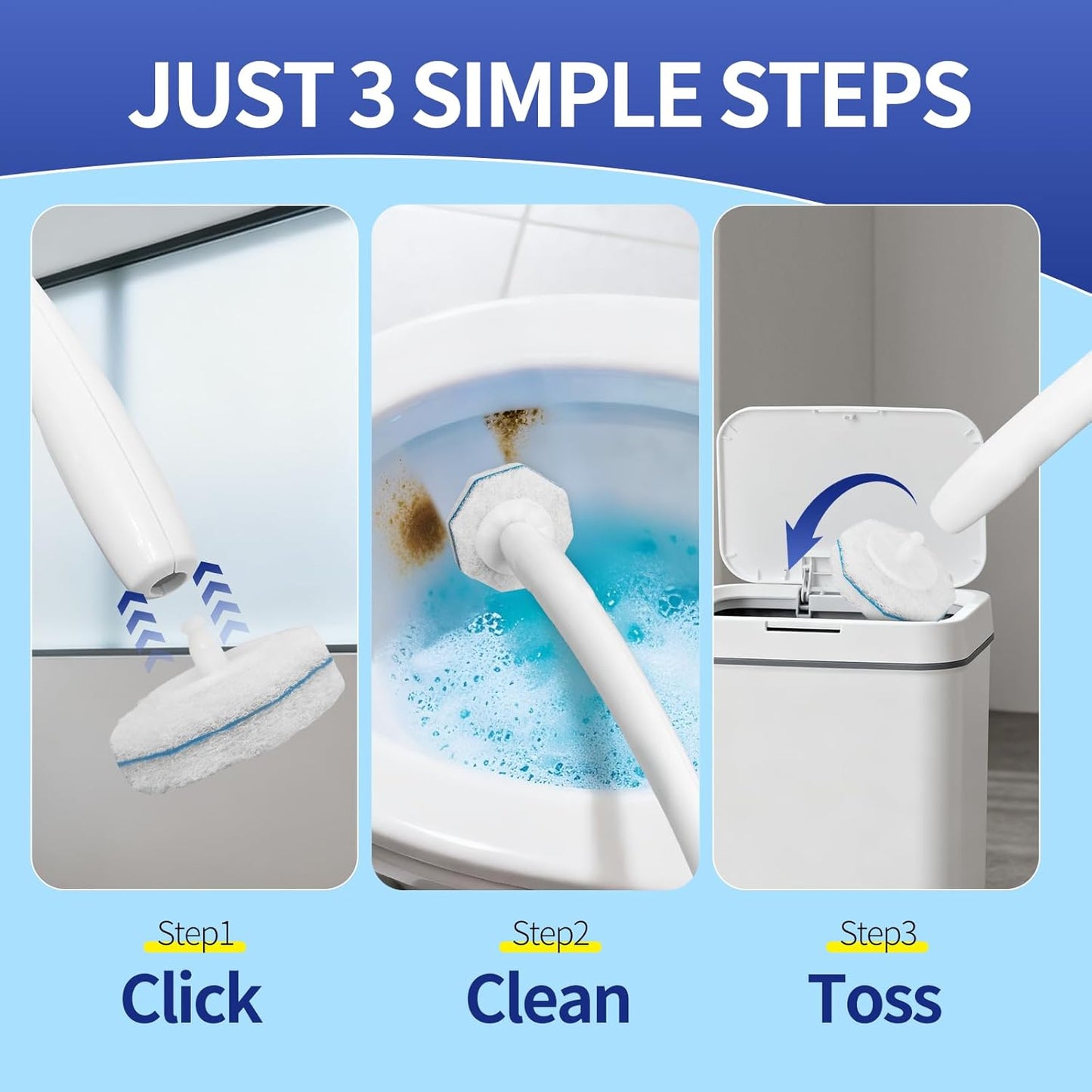 JUST 3 SIMPLE STEPS

Step1
Click

Step2
Clean

Step3
Toss