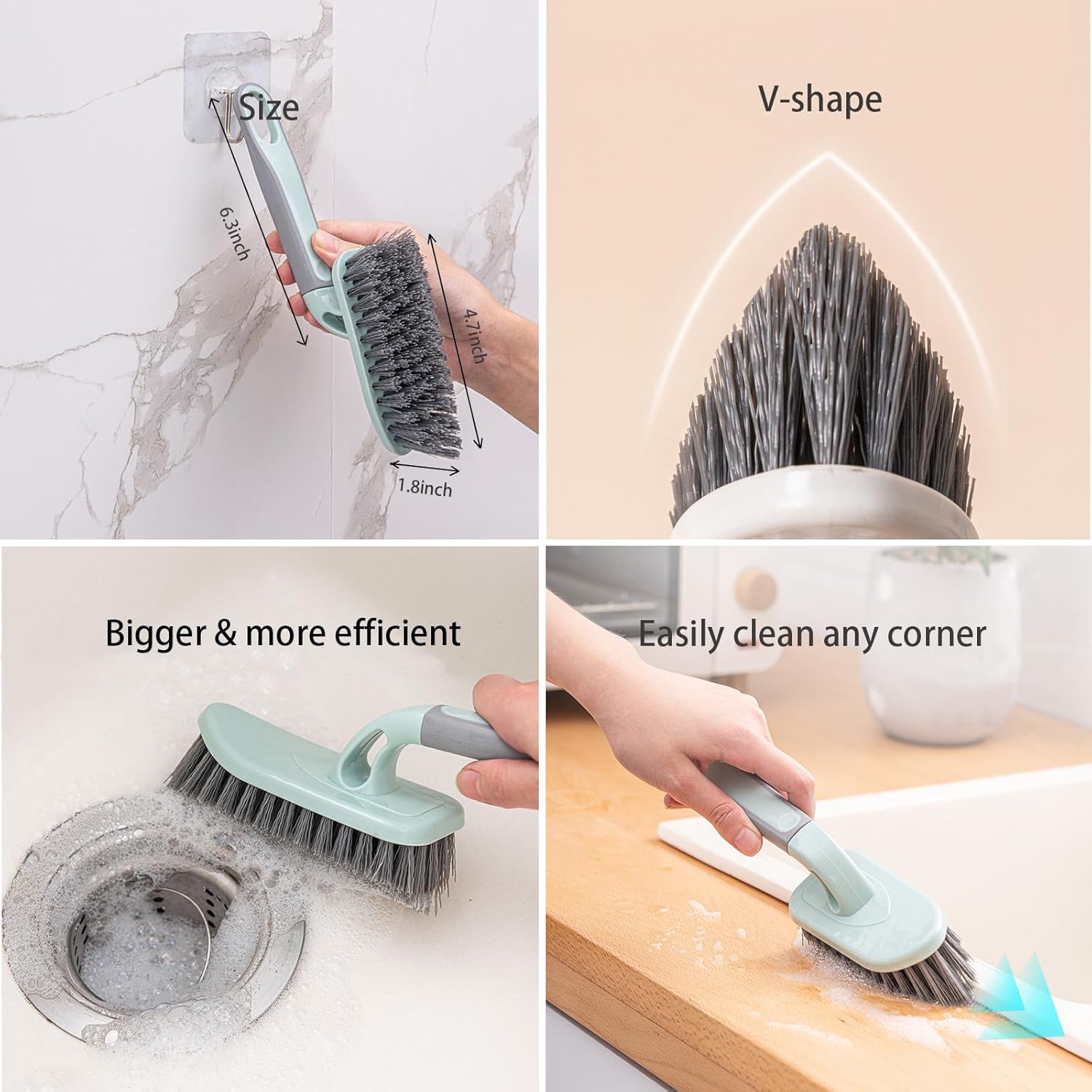 Size

6.3inch

4.7inch

1.8inch

V-shape

Bigger & more efficient

Easily clean any corner