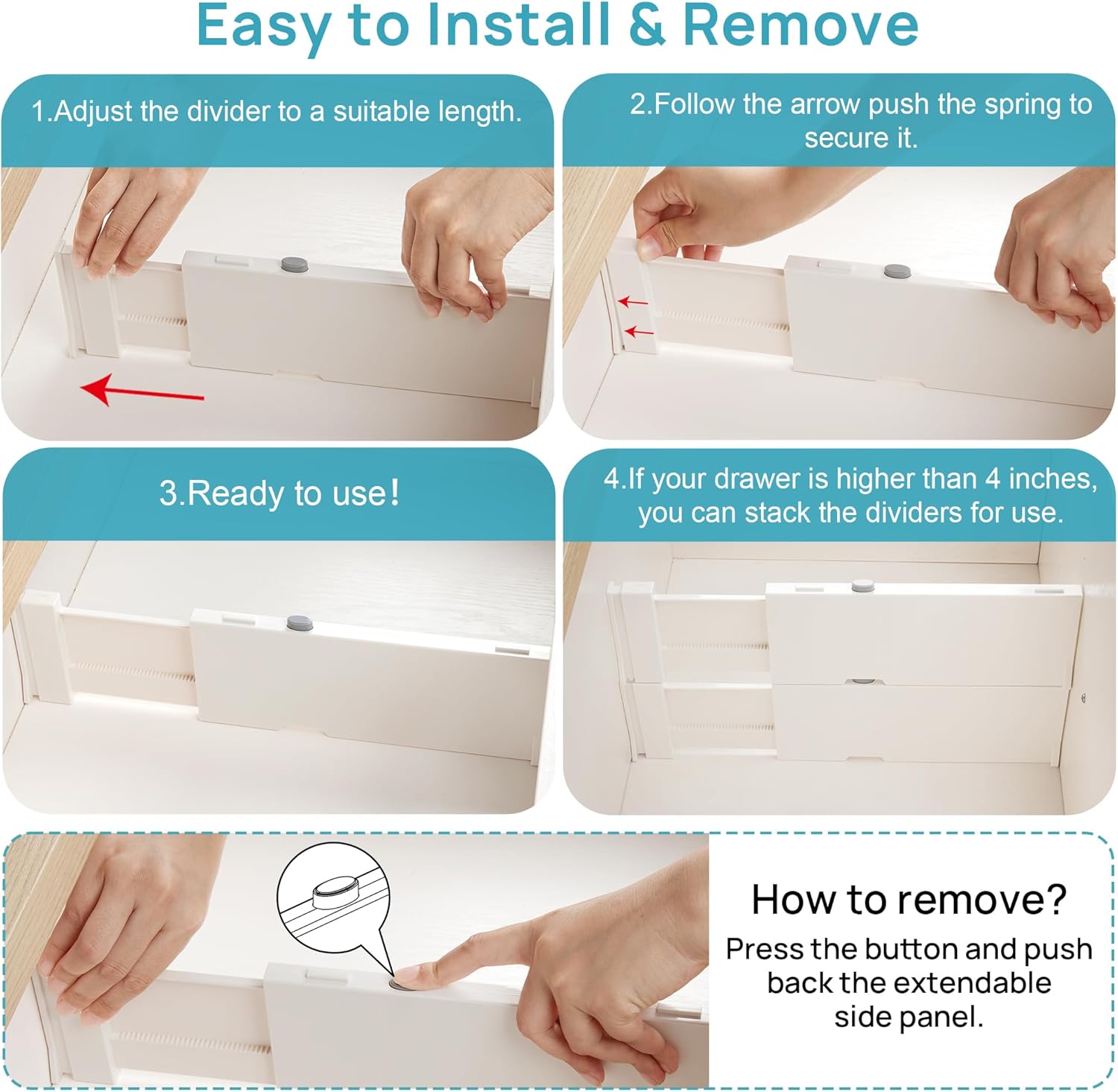 Easy to Install & Remove

1.Adjust the divider to a suitable length.

2.Follow the arrow push the spring to secure it.

3.Ready to use!

4.If your drawer is higher than 4 inches, you can stack the dividers for use.

How to remove?

Press the button and push back the extendable side panel.