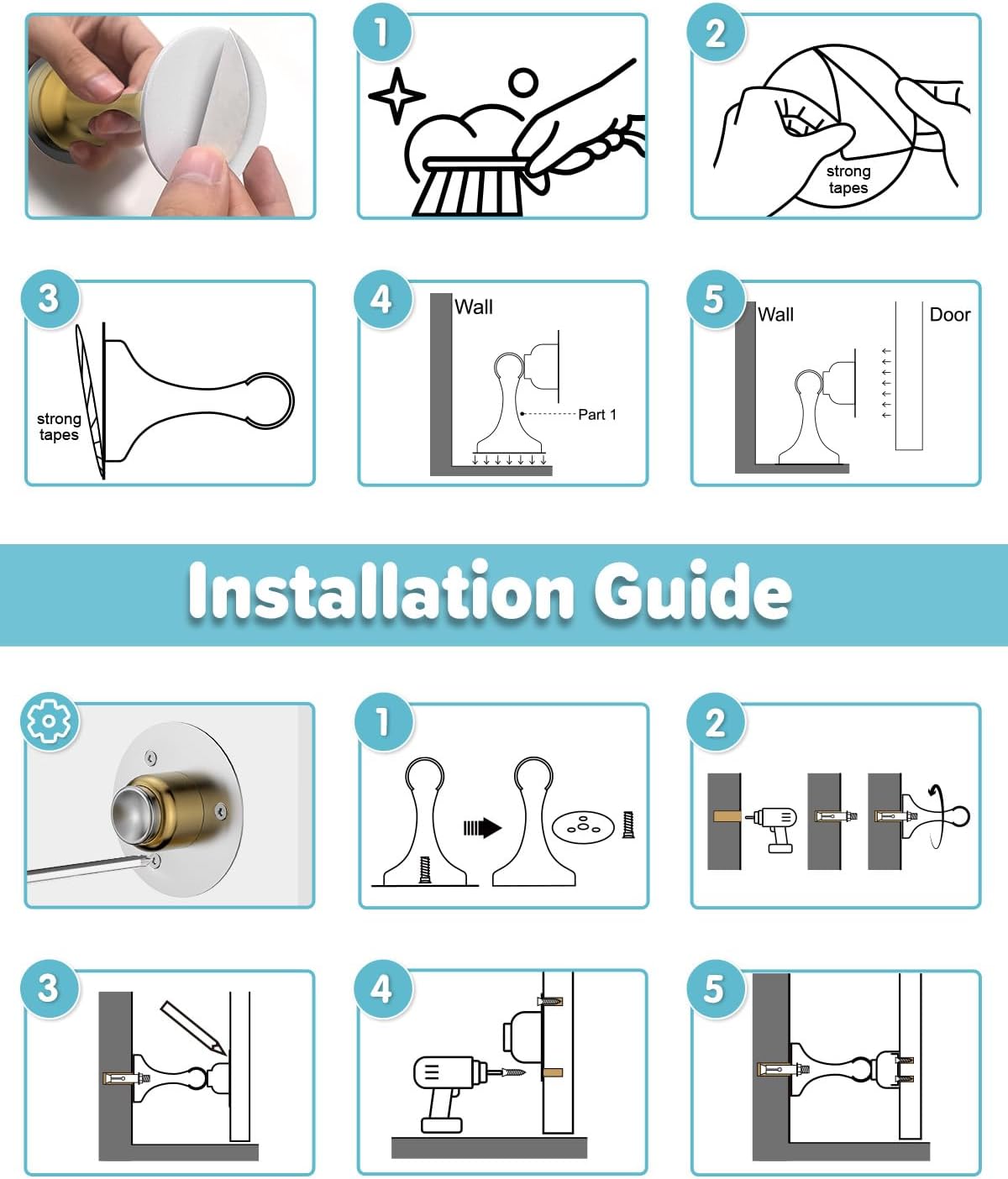 1

2

strong tapes

3

strong tapes

4

Wall

Part 1

5

Wall

Door

Installation Guide

1

2

3

4

5