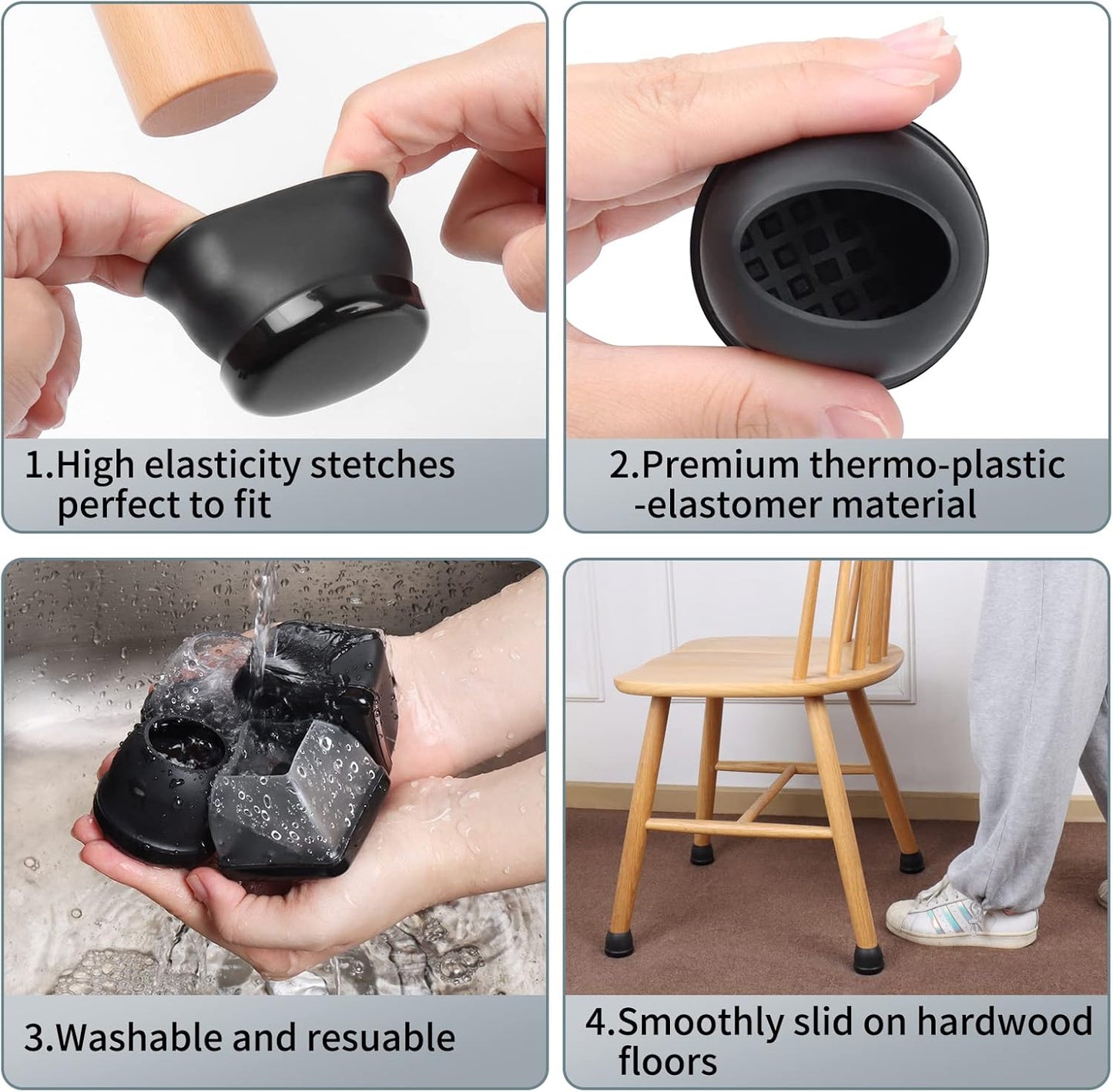 1.High elasticity stetches perfect to fit

2.Premium thermo-plastic -elastomer material

3.Washable and resuable

4.Smoothly slid on hardwood floors