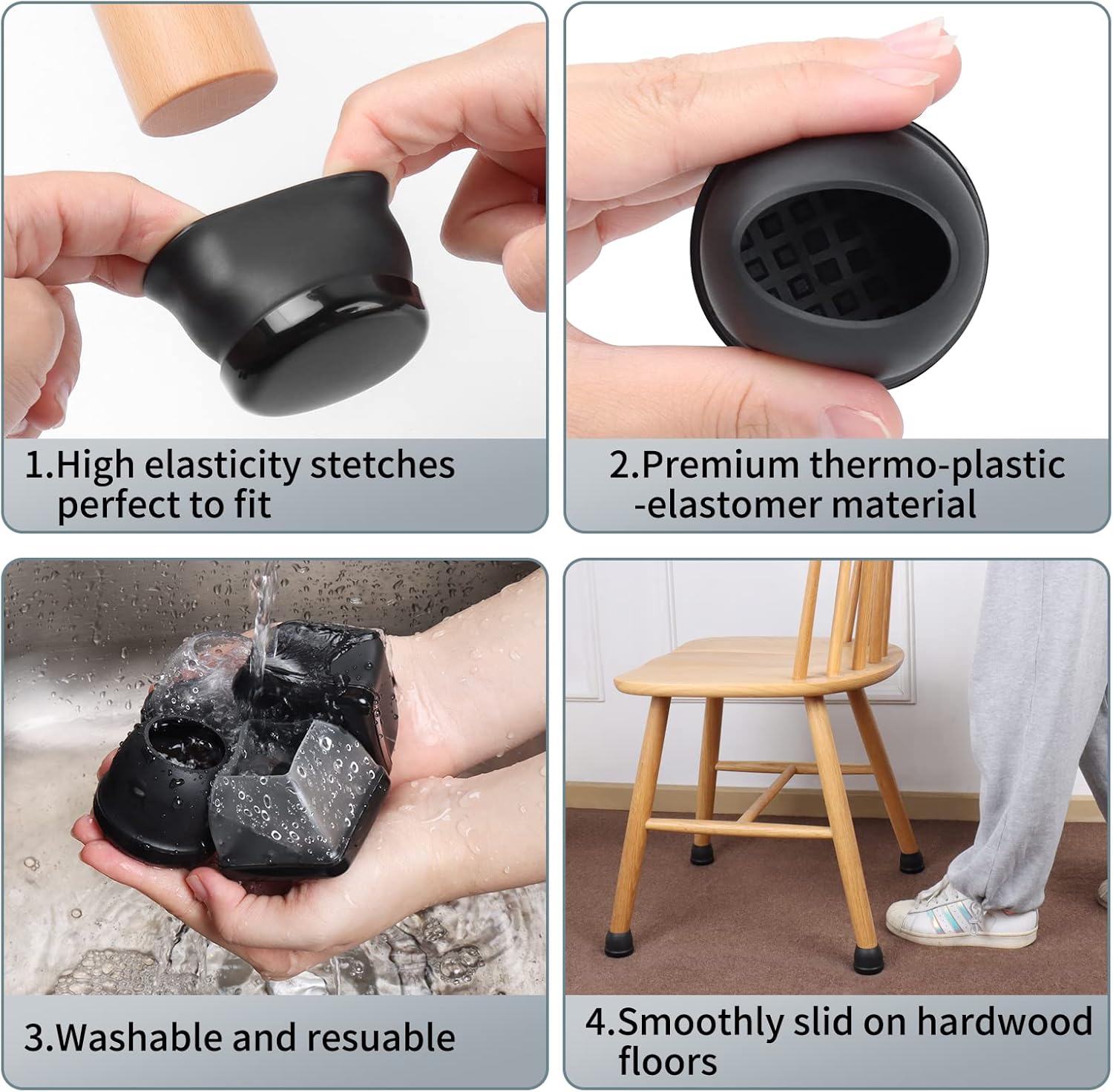 1.High elasticity stetches perfect to fit

2.Premium thermo-plastic -elastomer material

3.Washable and resuable

4.Smoothly slid on hardwood floors