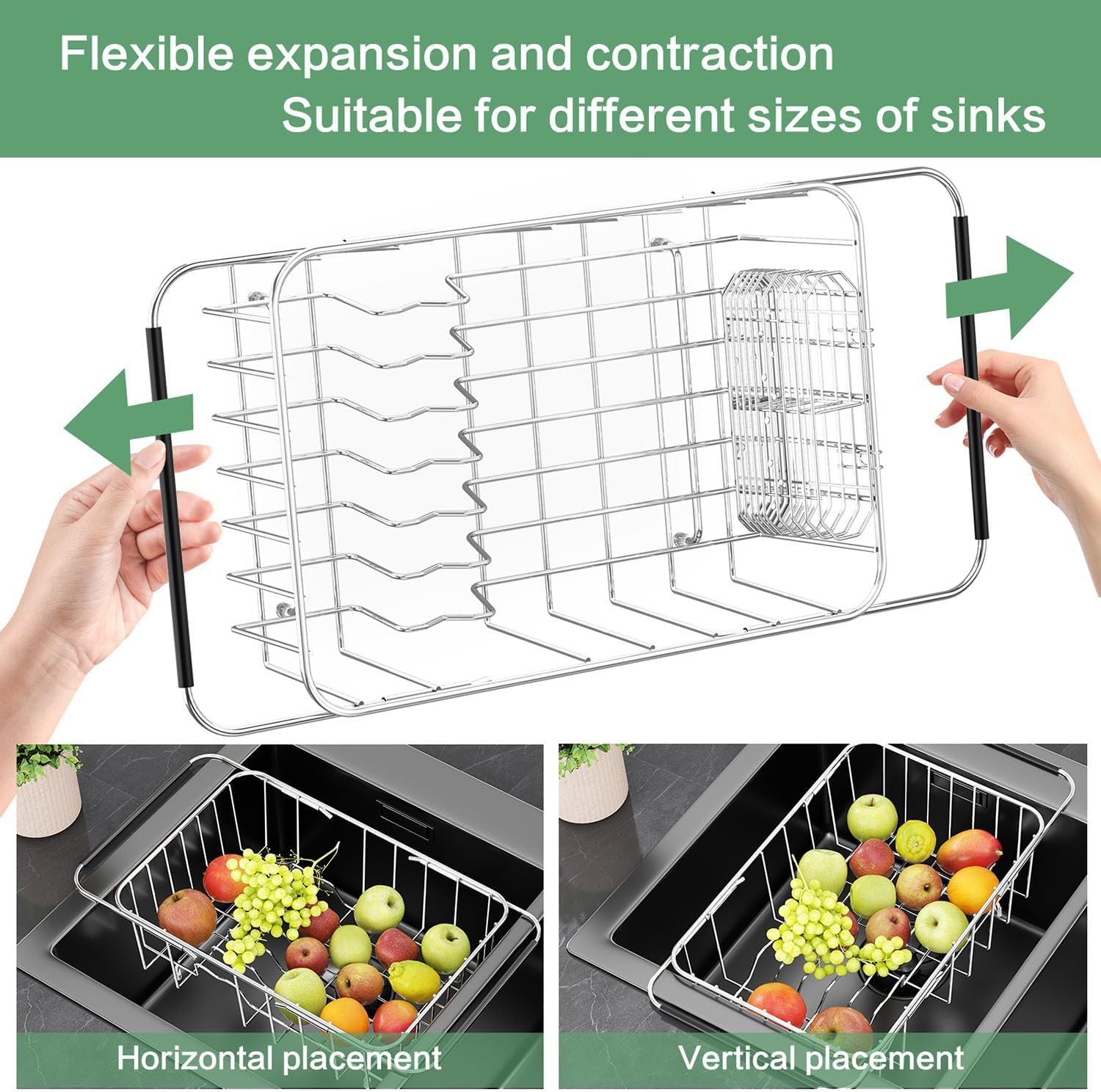 Flexible expansion and contraction
Suitable for different sizes of sinks

Horizontal placement

Vertical placement