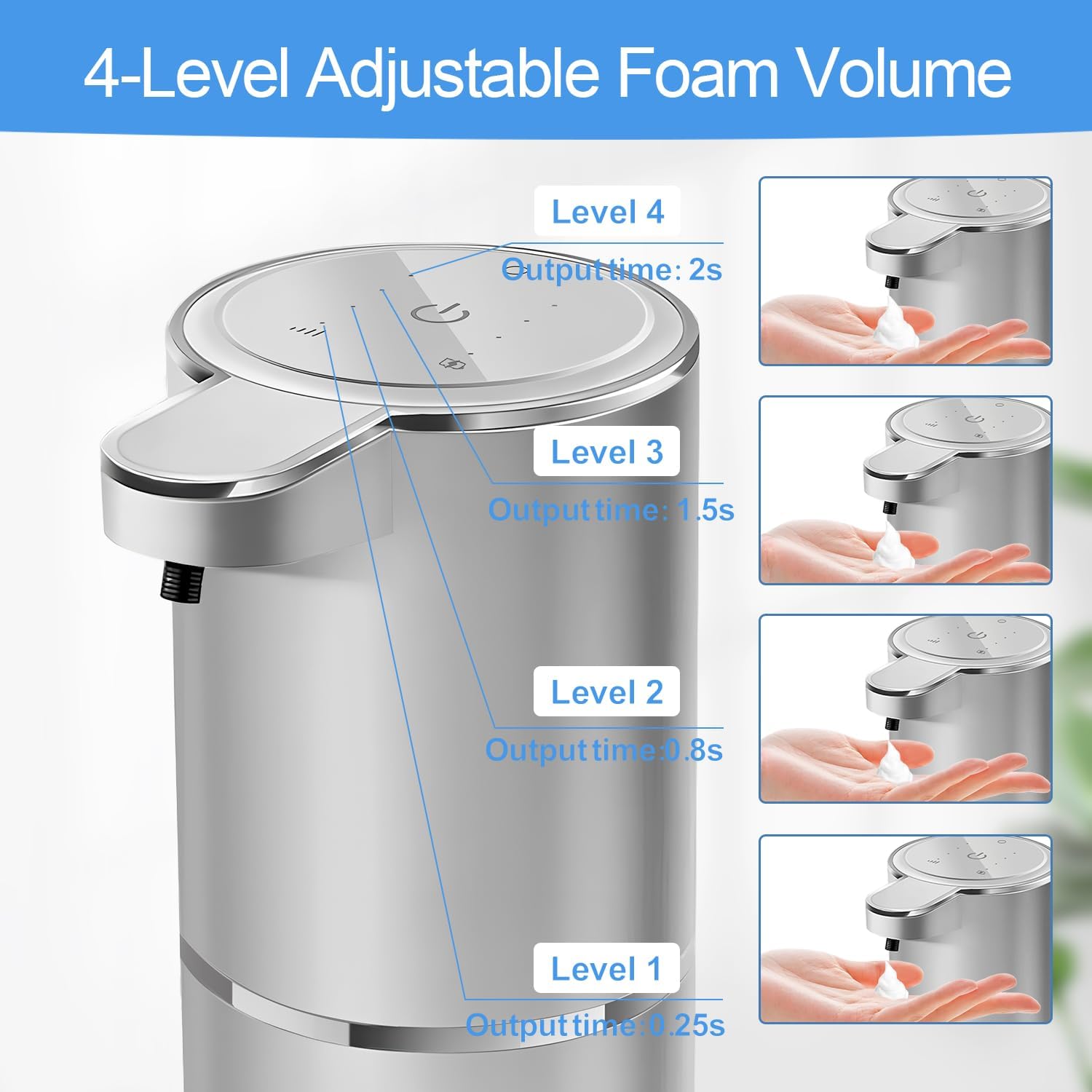 4-Level Adjustable Foam Volume

Level 4

Output time: 2s

Level 3

Output time: 1.5s

Level 2

Output time:0.8s

Level 1

Output time:0.25s