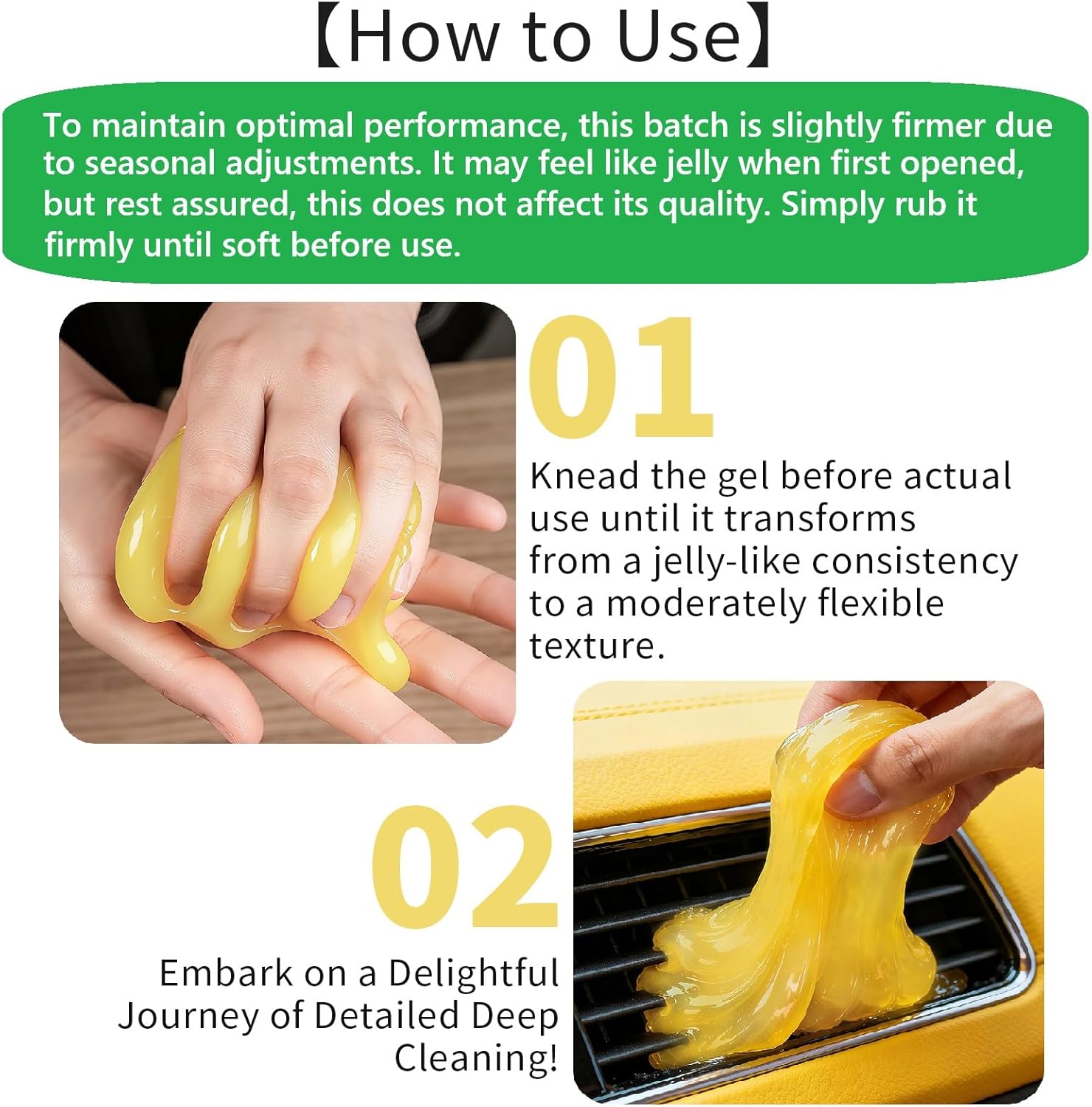 【How to Use】

To maintain optimal performance, this batch is slightly firmer due to seasonal adjustments. It may feel like jelly when first opened, but rest assured, this does not affect its quality. Simply rub it firmly until soft before use.

01

Knead the gel before actual use until it transforms from a jelly-like consistency to a moderately flexible texture.

02

Embark on a Delightful Journey of Detailed Deep Cleaning!