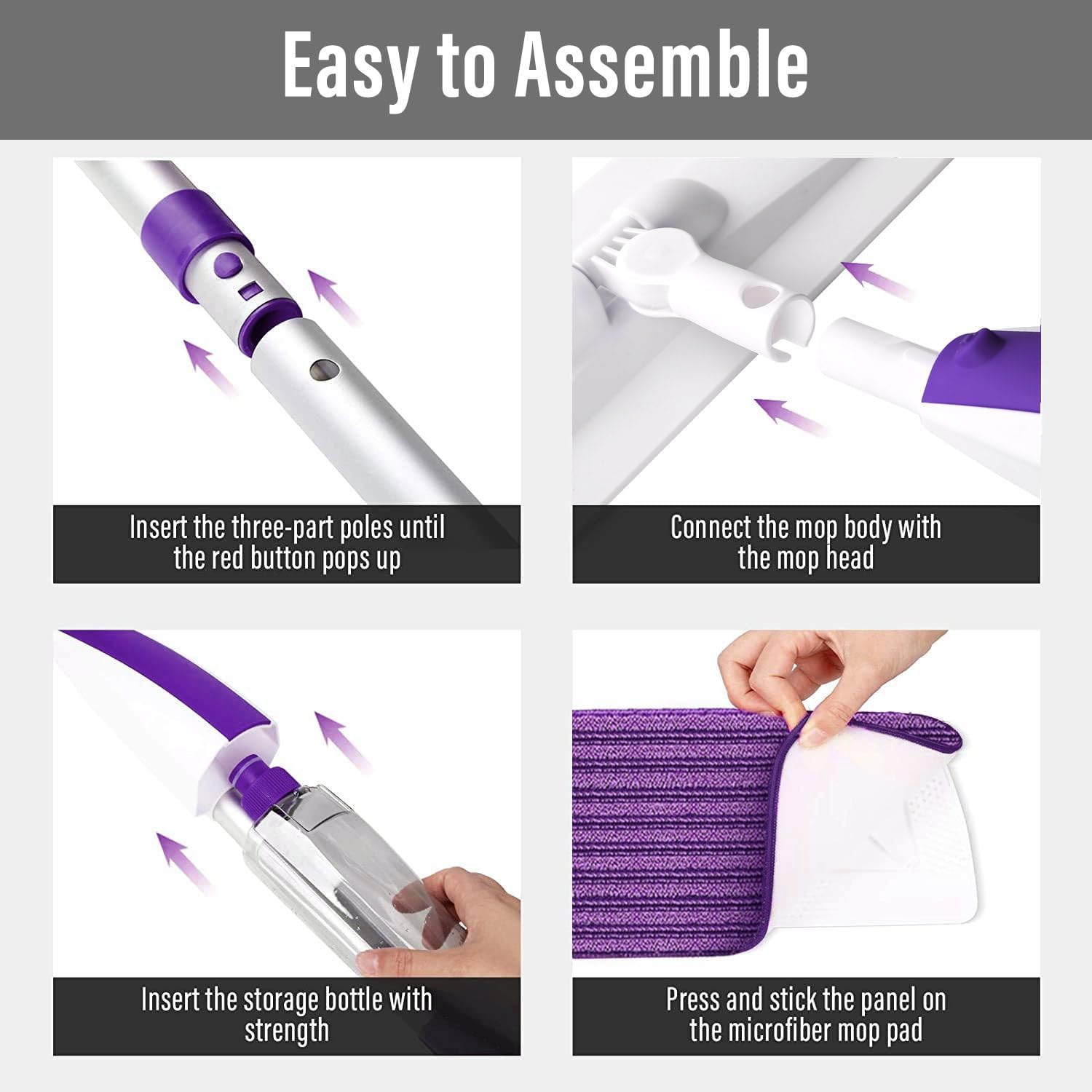 Easy to Assemble

Insert the three-part poles until the red button pops up

Connect the mop body with the mop head

Insert the storage bottle with strength

Press and stick the panel on the microfiber mop pad