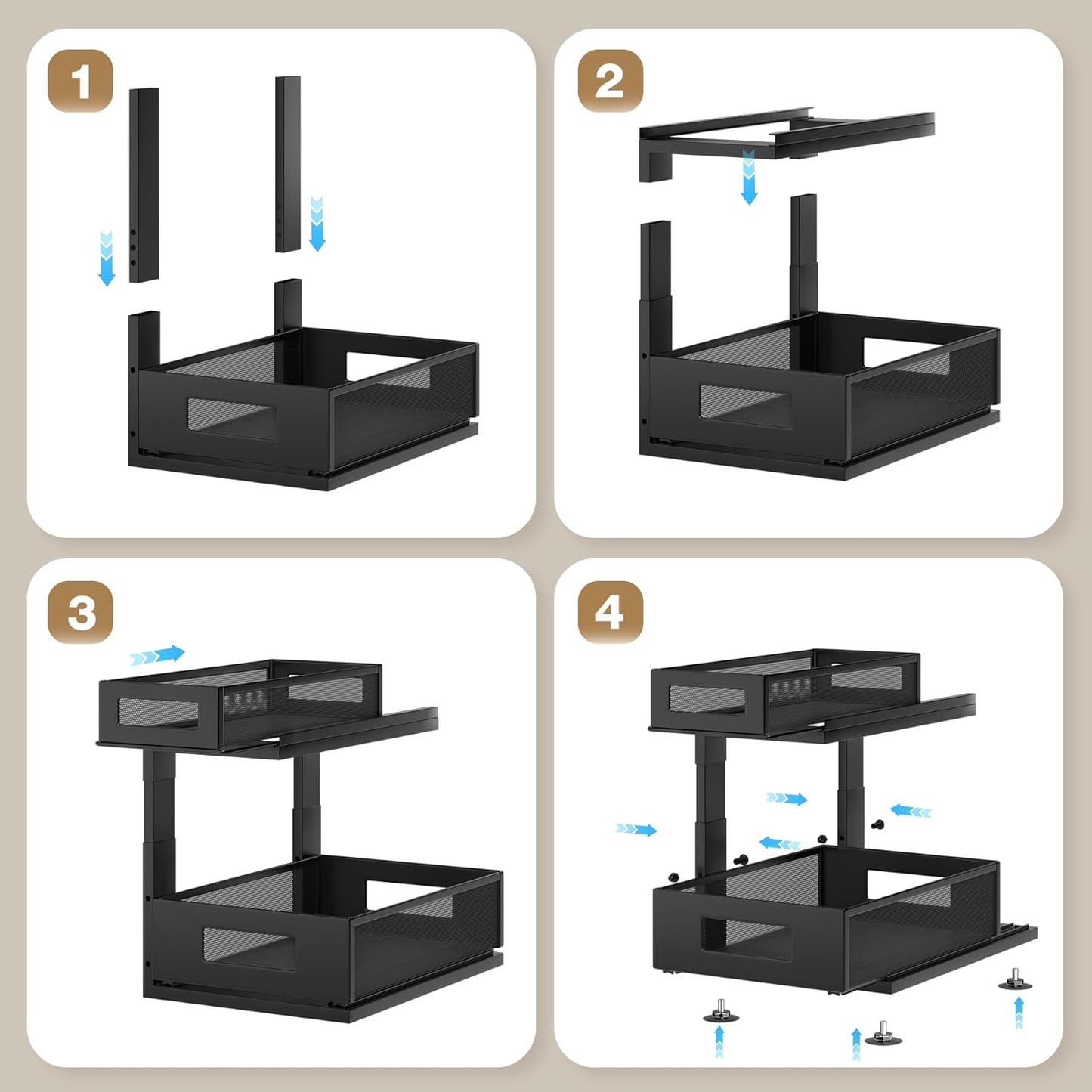 1

2

3

4