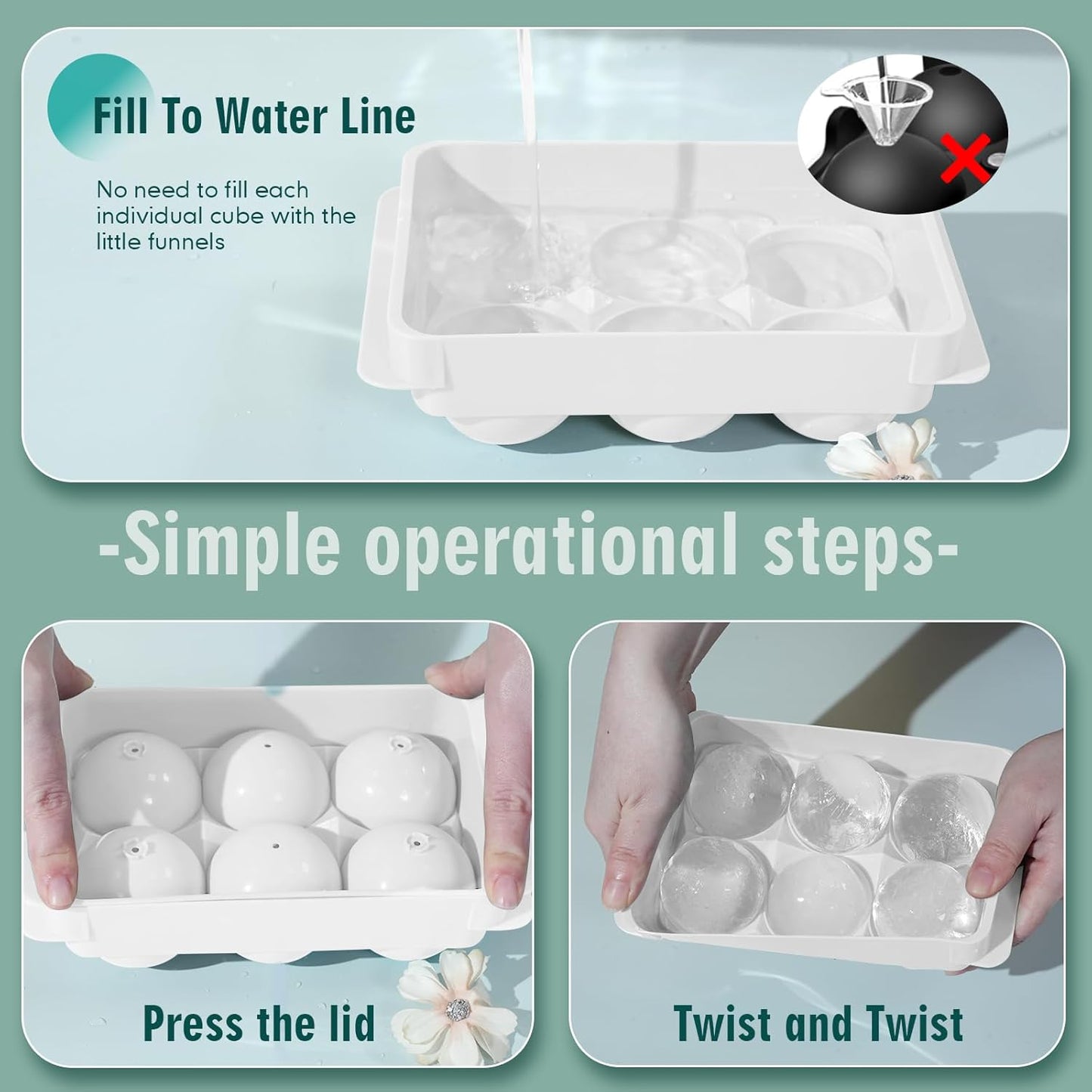 Fill To Water Line

No need to fill each individual cube with the little funnels

-Simple operational steps-

Press the lid

Twist and Twist