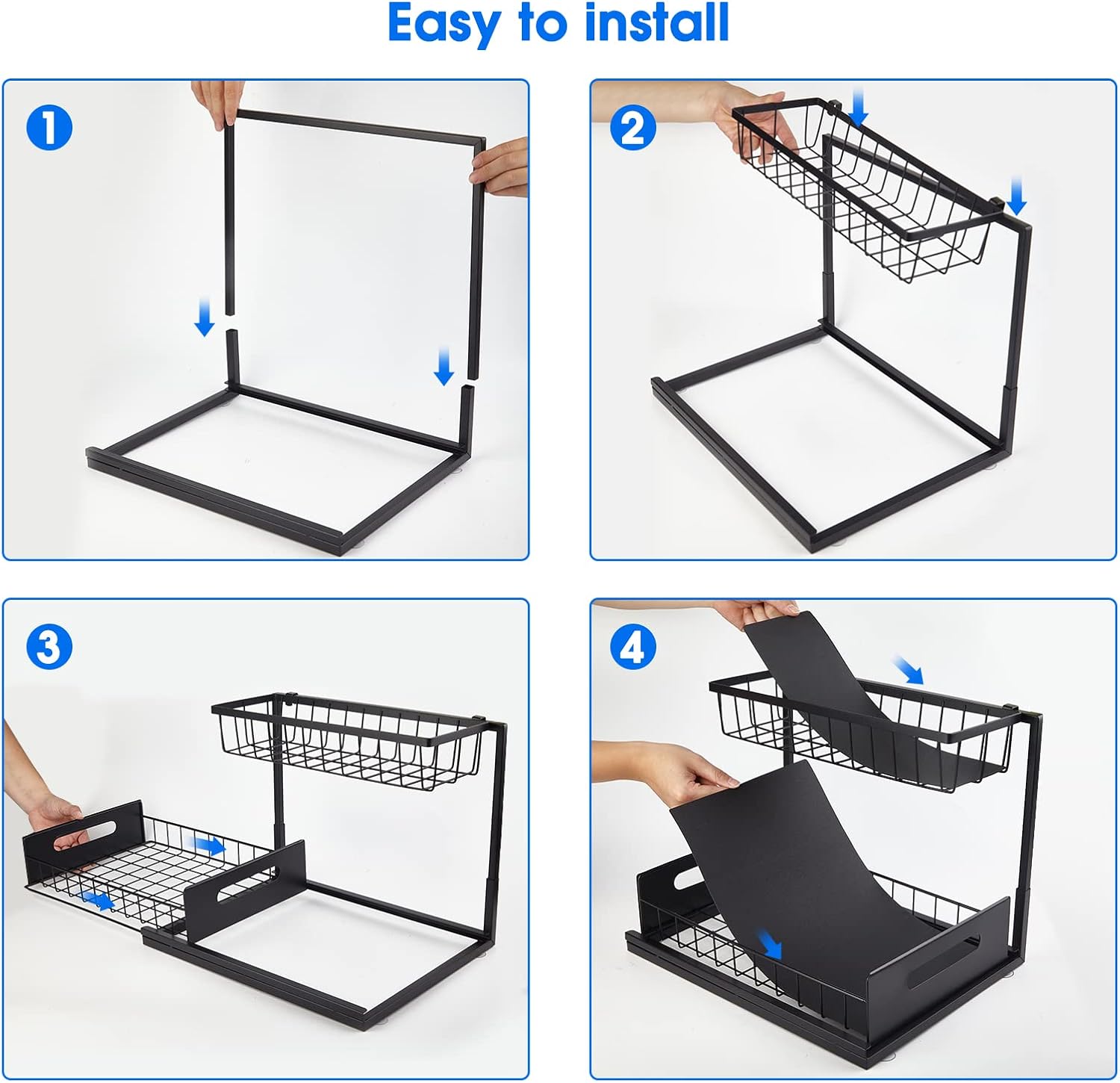 Easy to install

1

2

3

4