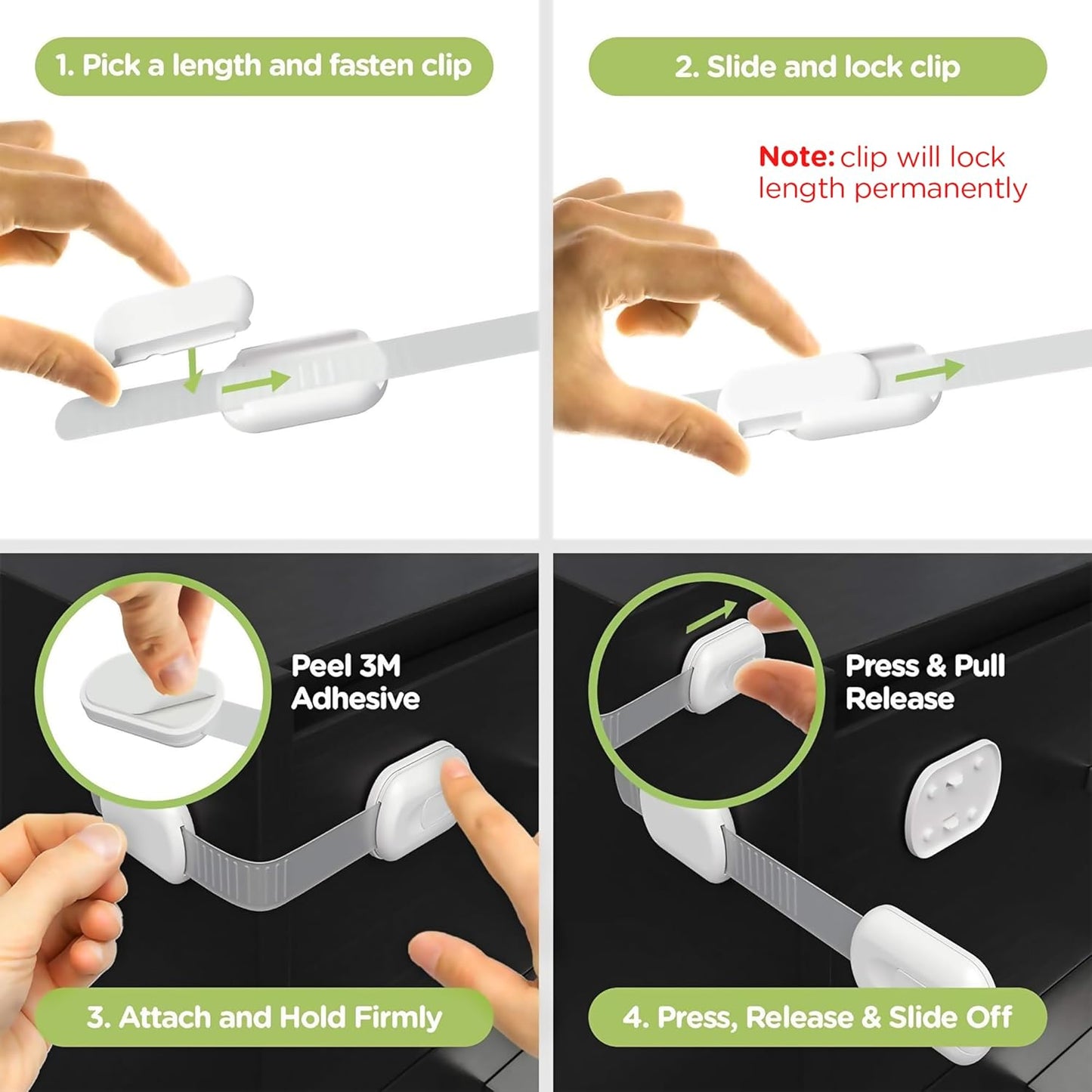 1. Pick a length and fasten clip

2. Slide and lock clip

Note: clip will lock length permanently

Peel 3M Adhesive

3. Attach and Hold Firmly

Press & Pull Release

4. Press, Release & Slide Off