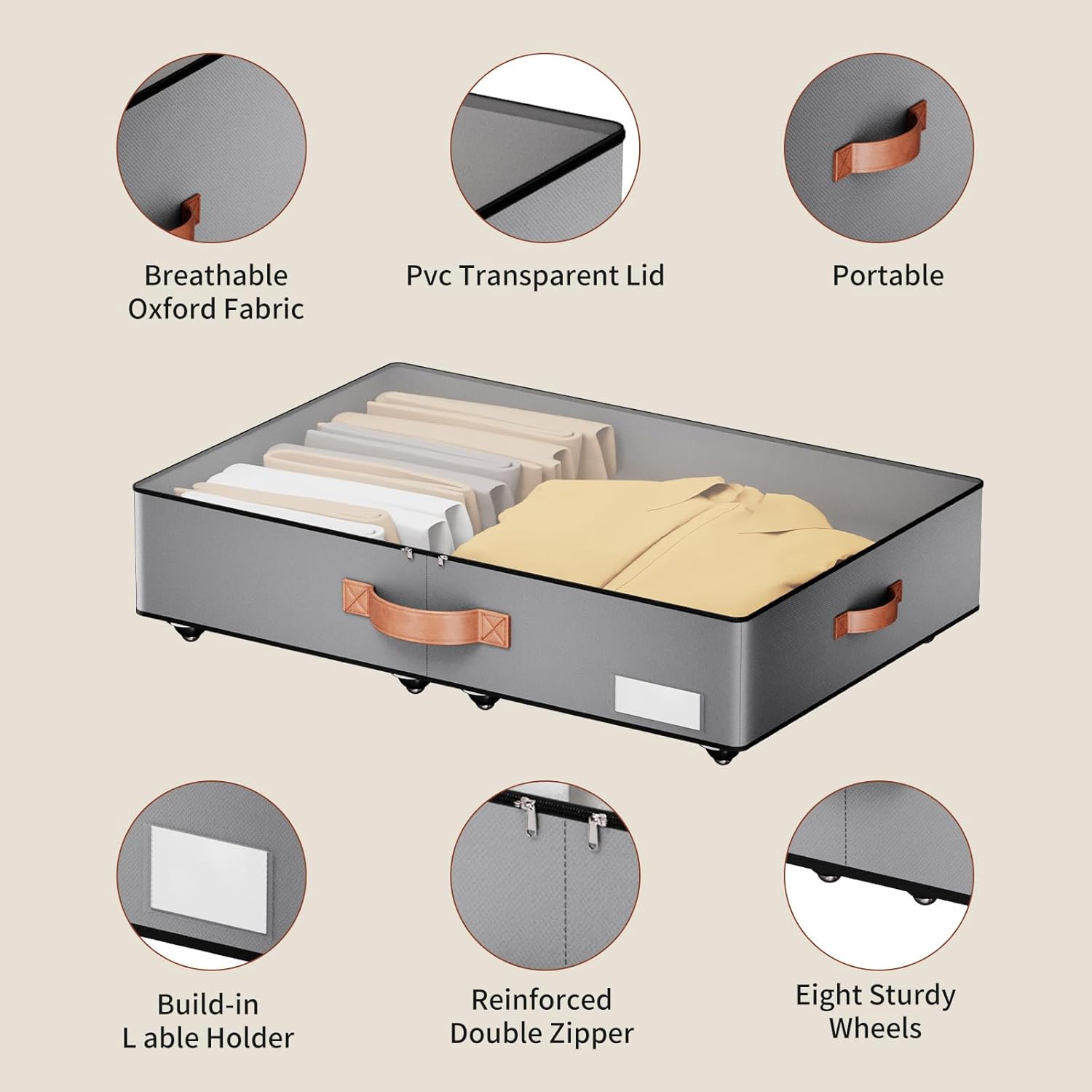 Breathable Oxford Fabric

Pvc Transparent Lid

Portable

Build-in L able Holder

Reinforced Double Zipper

Eight Sturdy Wheels