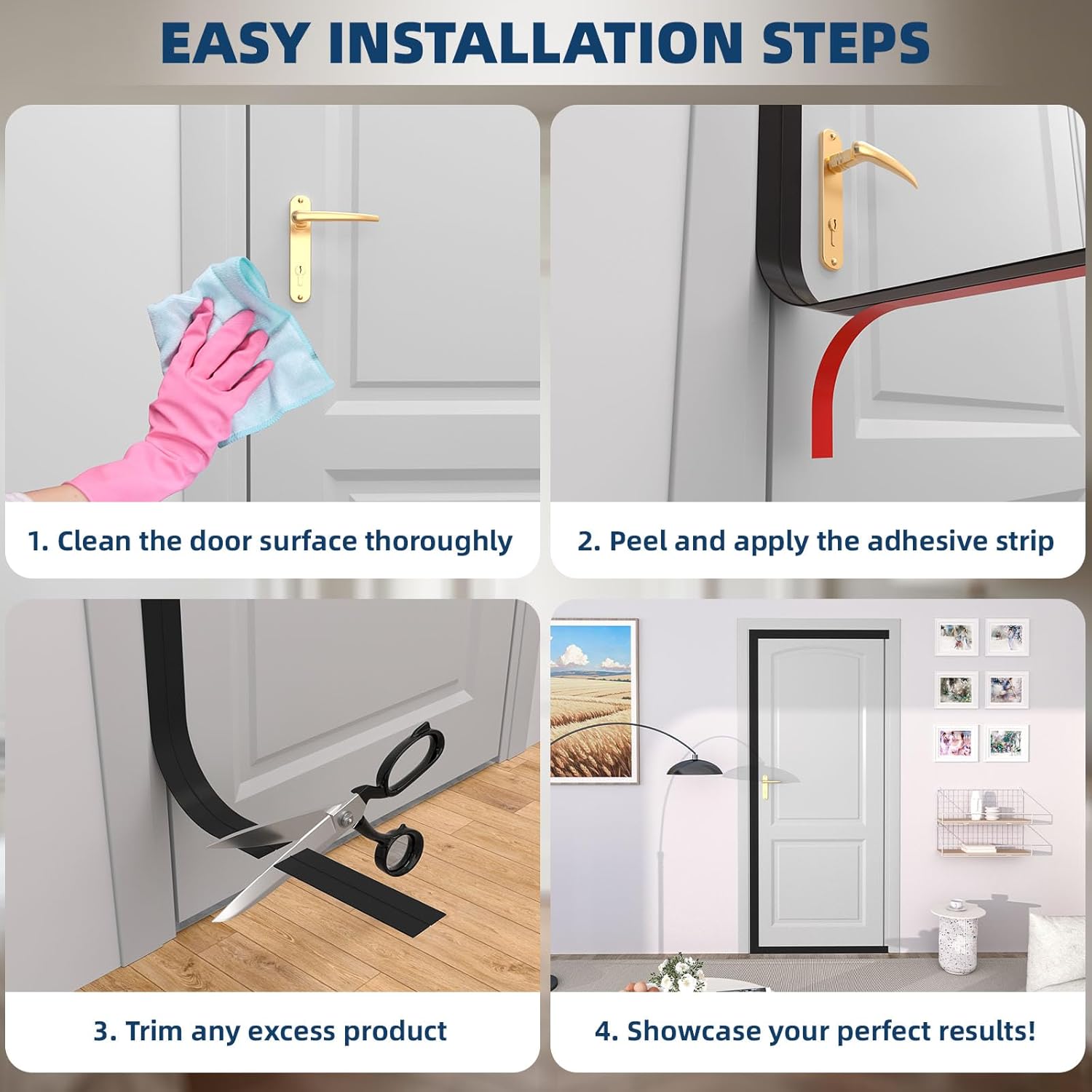 EASY INSTALLATION STEPS

1. Clean the door surface thoroughly

2. Peel and apply the adhesive strip

3. Trim any excess product

4. Showcase your perfect results!