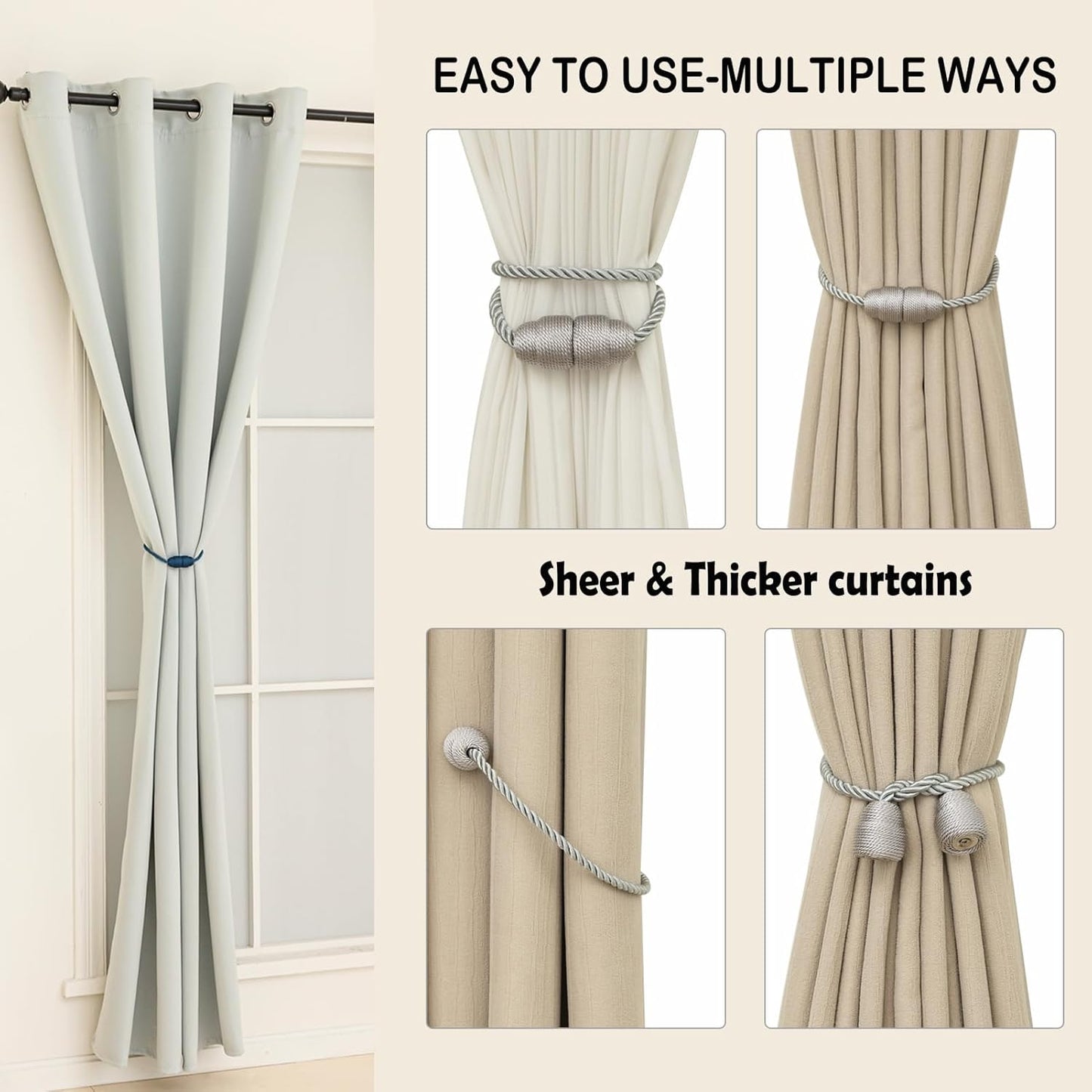 EASY TO USE-MULTIPLE WAYS

Sheer & Thicker curtains