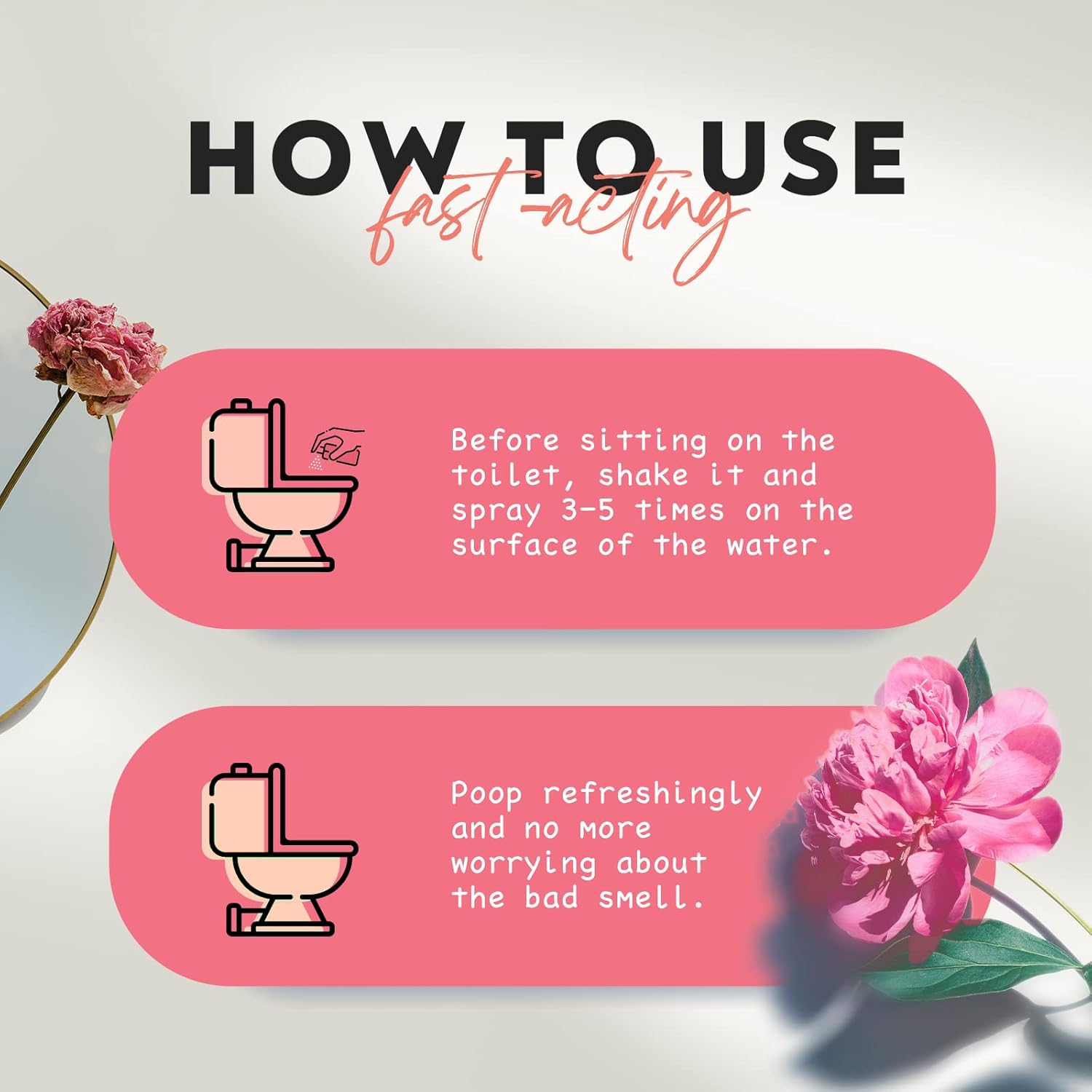 HOW TO USE
fast-acting

Before sitting on the toilet, shake it and spray 3-5 times on the surface of the water.

Poop refreshingly and no more worrying about the bad smell.