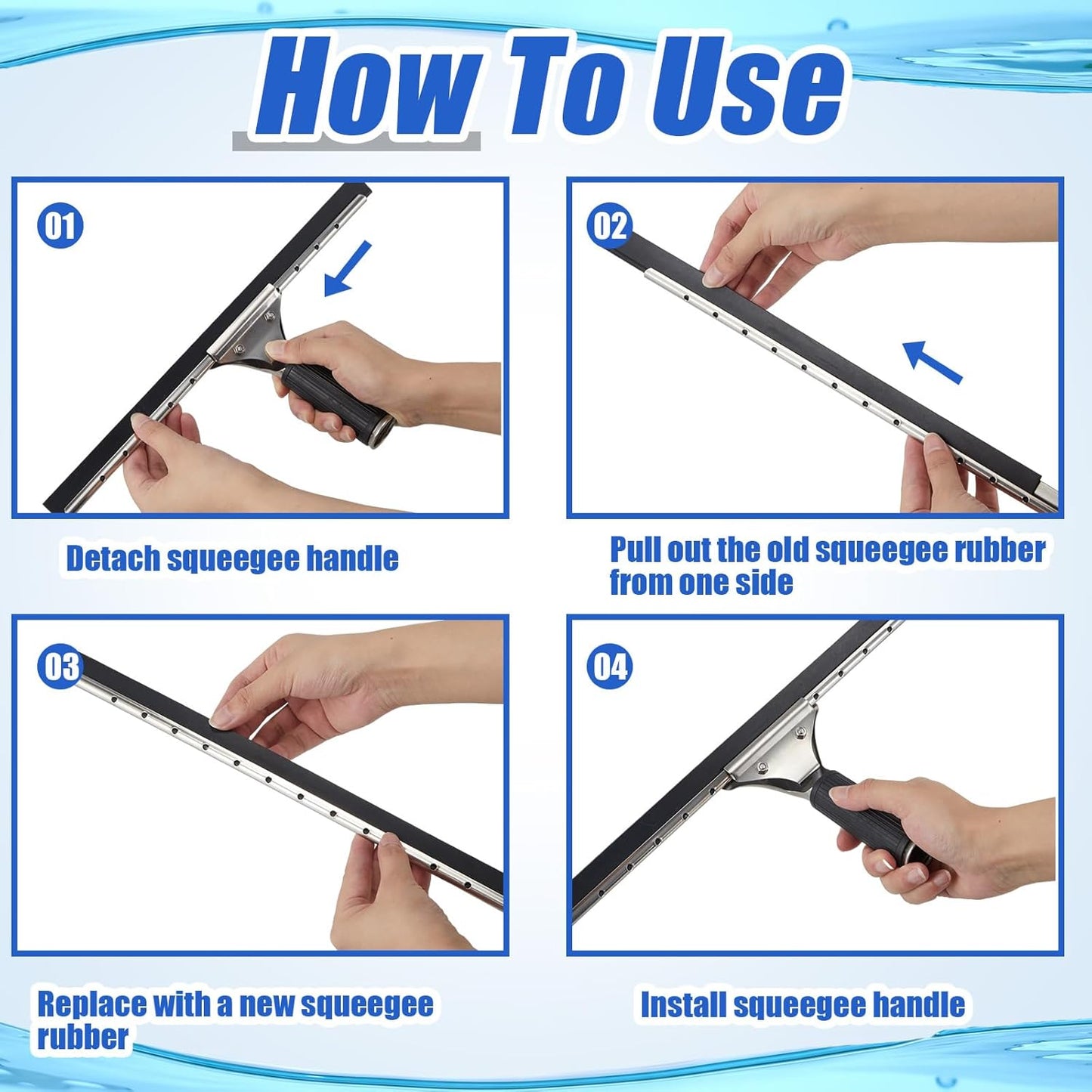 How To Use

01

Detach squeegee handle

02

Pull out the old squeegee rubber from one side

03

Replace with a new squeegee rubber

04

Install squeegee handle