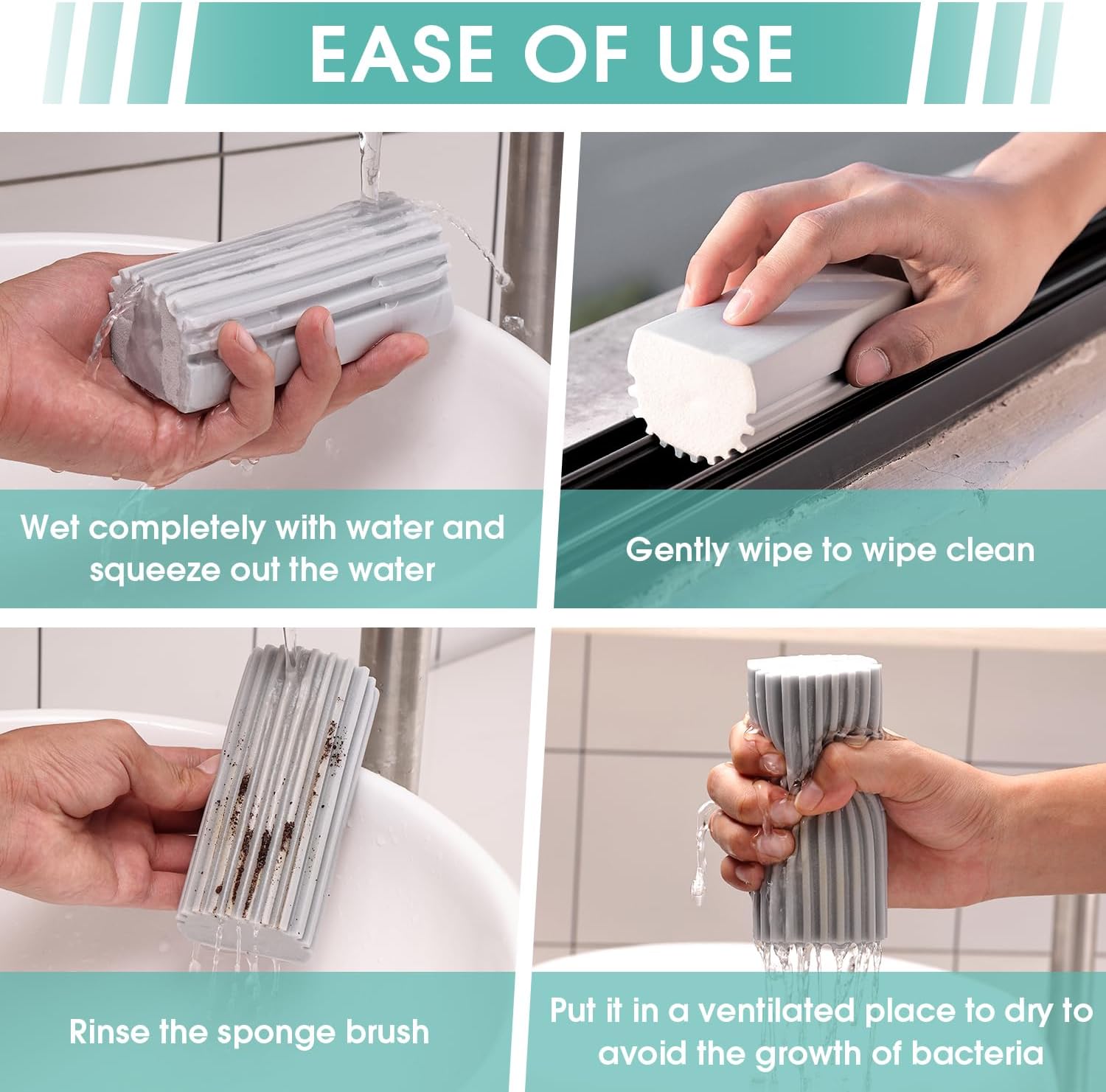 EASE OF USE

Wet completely with water and squeeze out the water

Gently wipe to wipe clean

Rinse the sponge brush

Put it in a ventilated place to dry to avoid the growth of bacteria