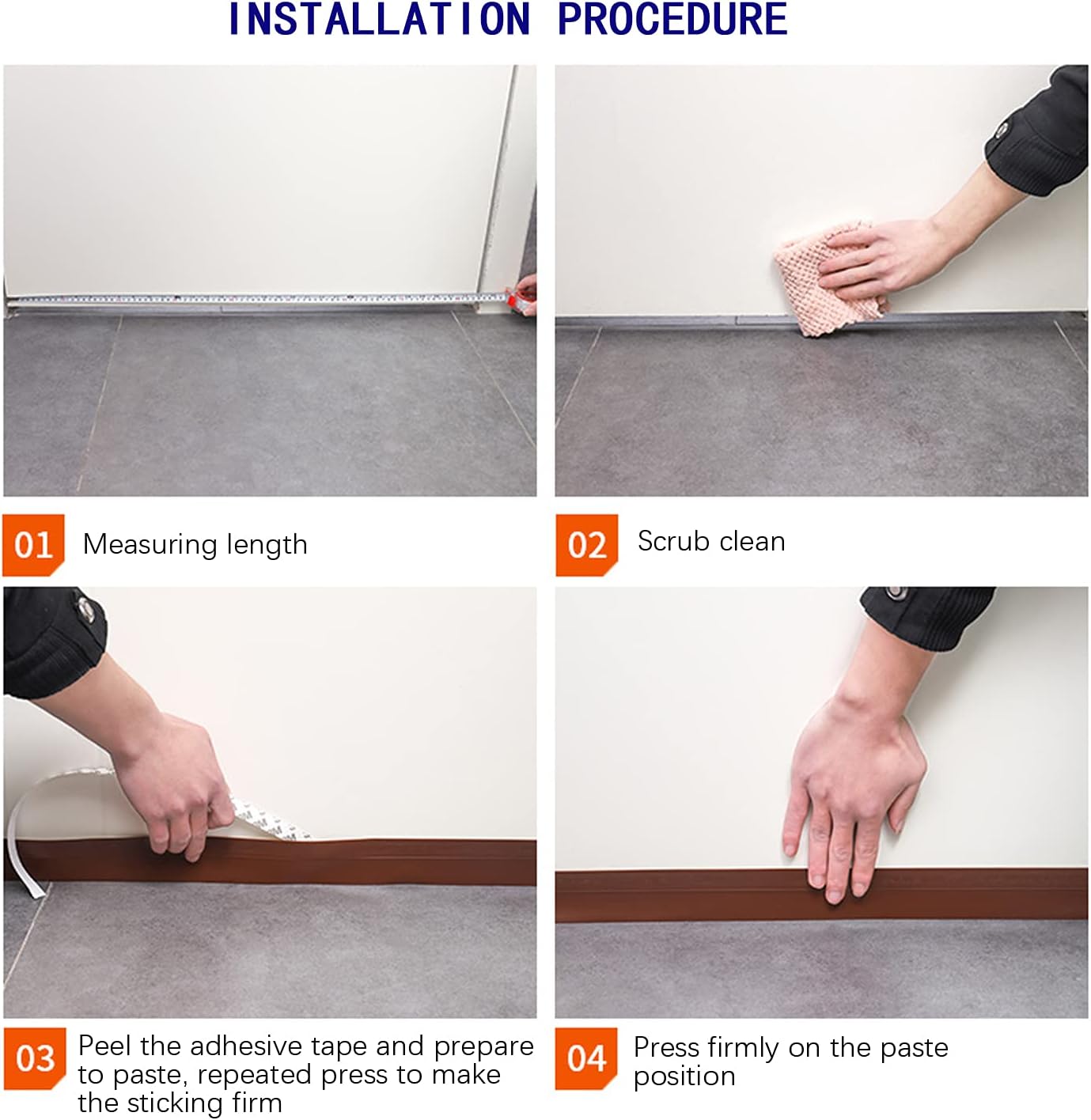 INSTALLATION PROCEDURE

01 Measuring length

02 Scrub clean

03 Peel the adhesive tape and prepare to paste, repeated press to make the sticking firm

04 Press firmly on the paste position