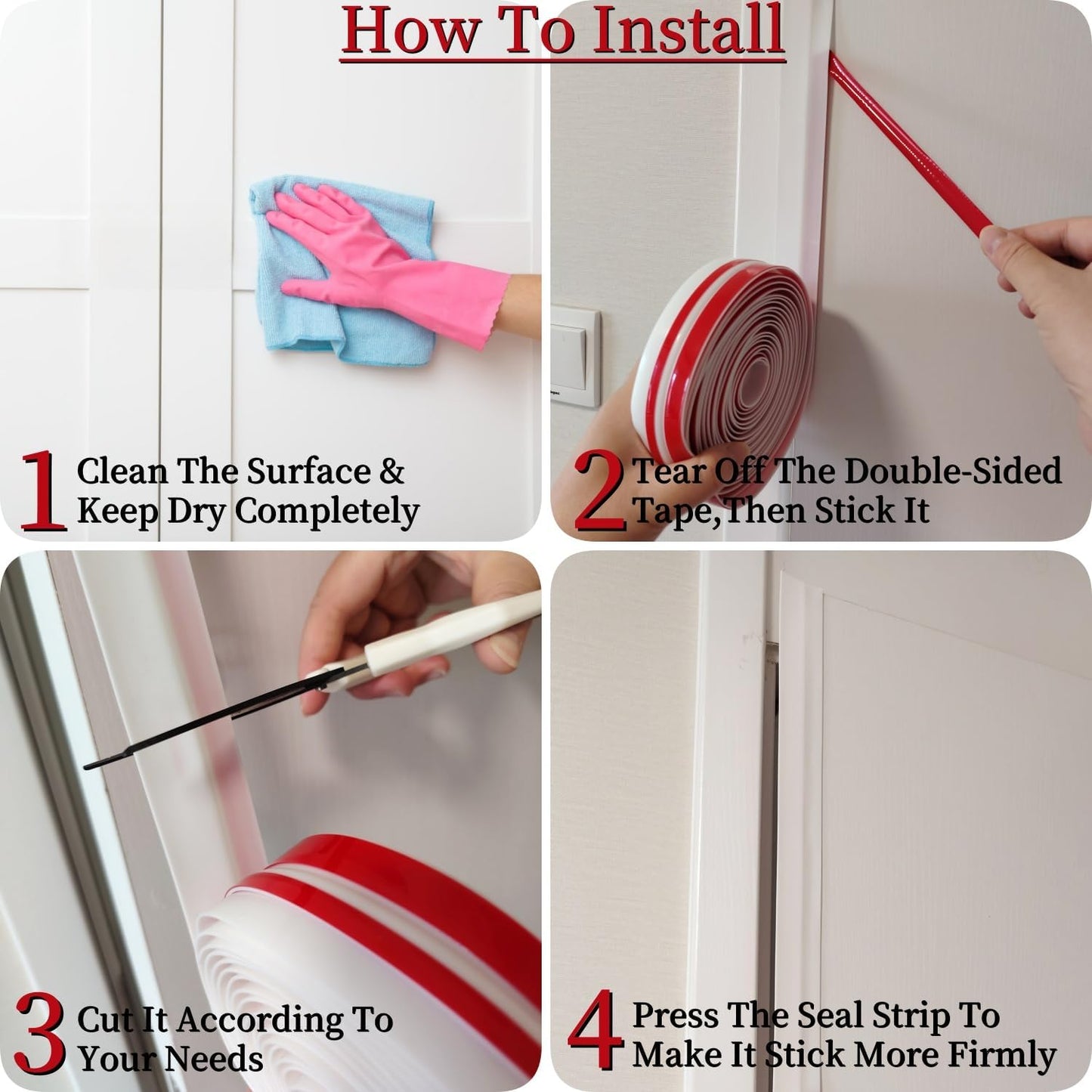 How To Install

1 Clean The Surface & Keep Dry Completely

2 Tear Off The Double-Sided Tape,Then Stick It

3 Cut It According To Your Needs

4 Press The Seal Strip To Make It Stick More Firmly