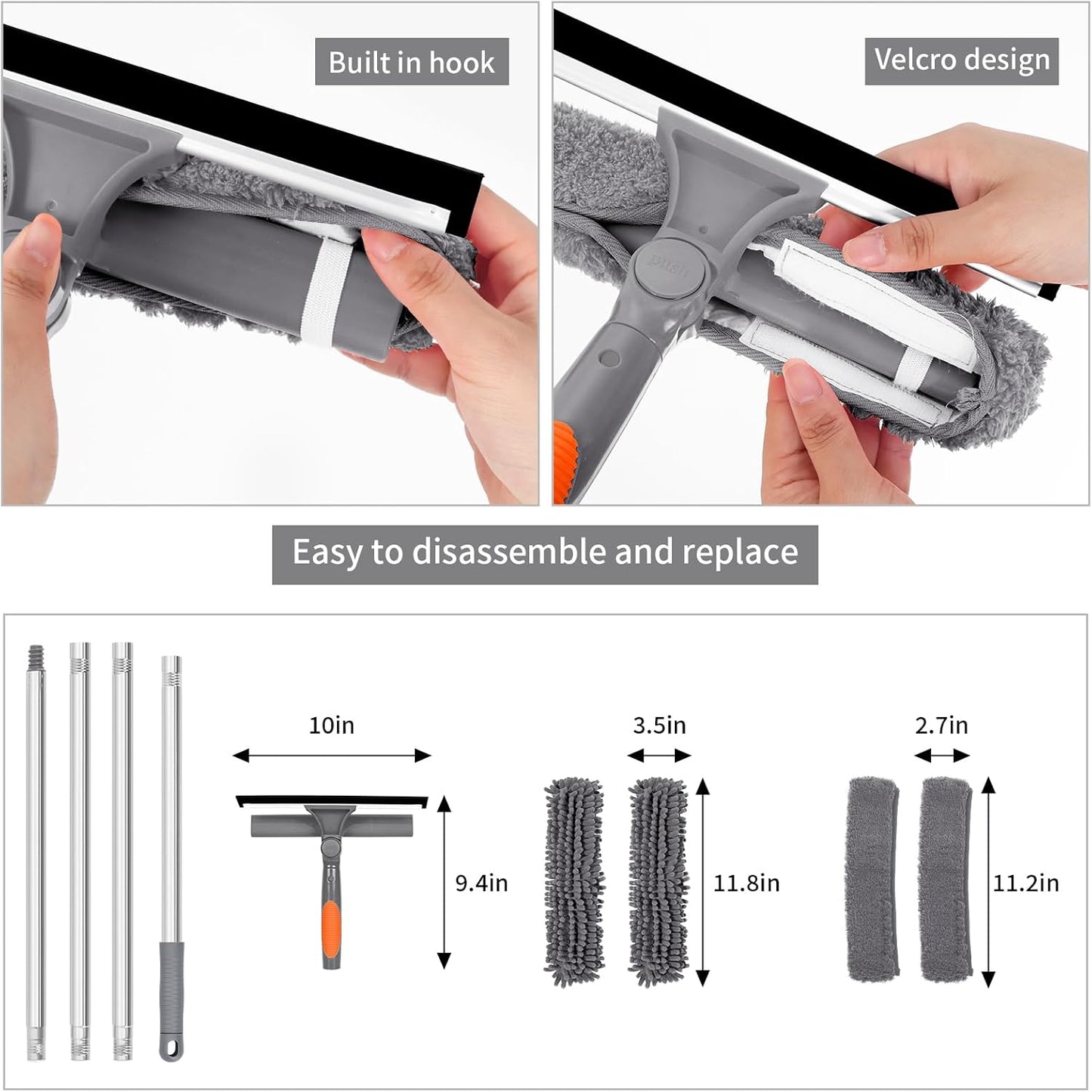 Built in hook

Velcro design

push

Easy to disassemble and replace

10in

9.4in

3.5in

11.8in

2.7in

11.2in